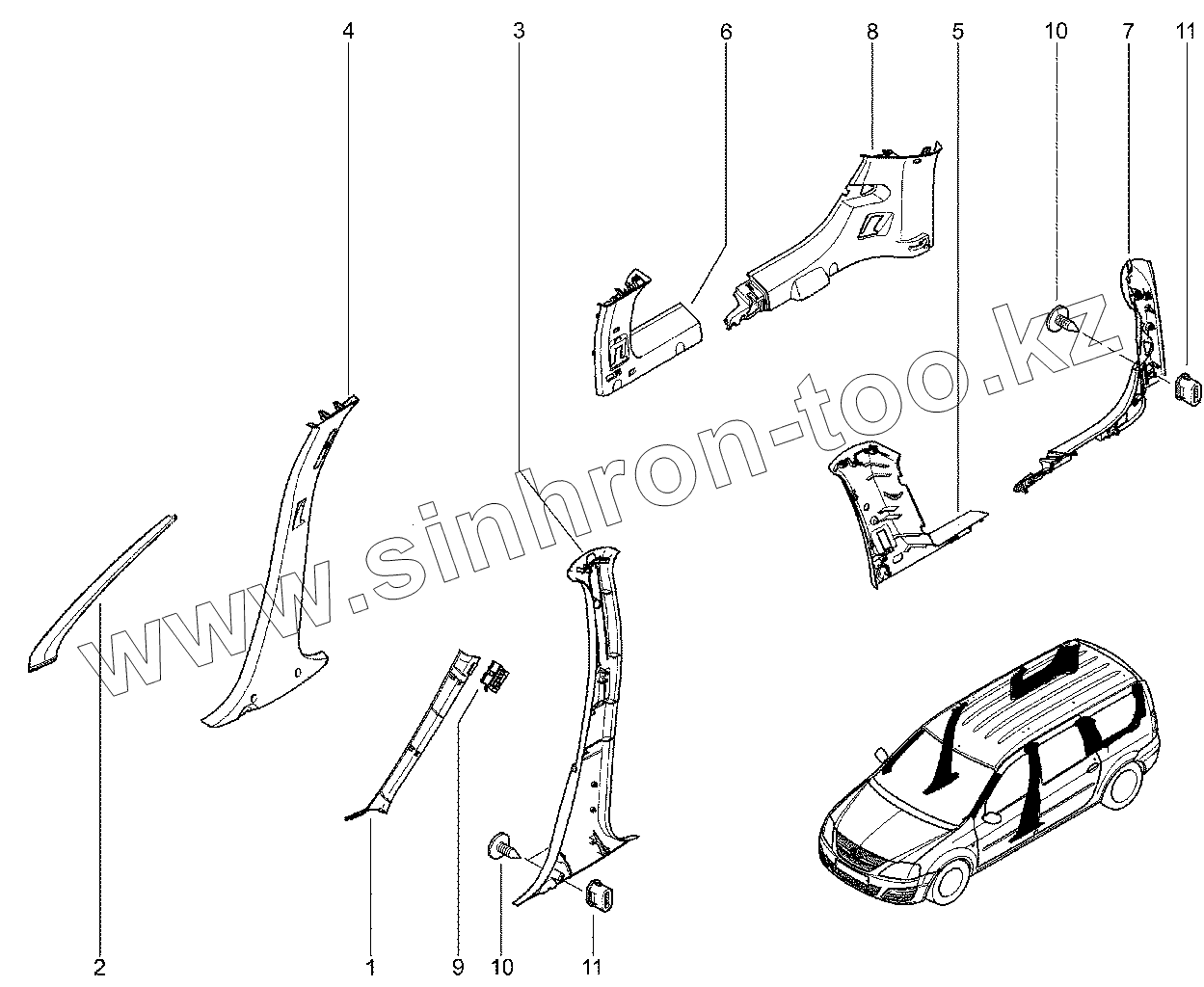 4
3
6
8
5
10
7
11
www.sinhron-too.kz
2
1
9
10
11