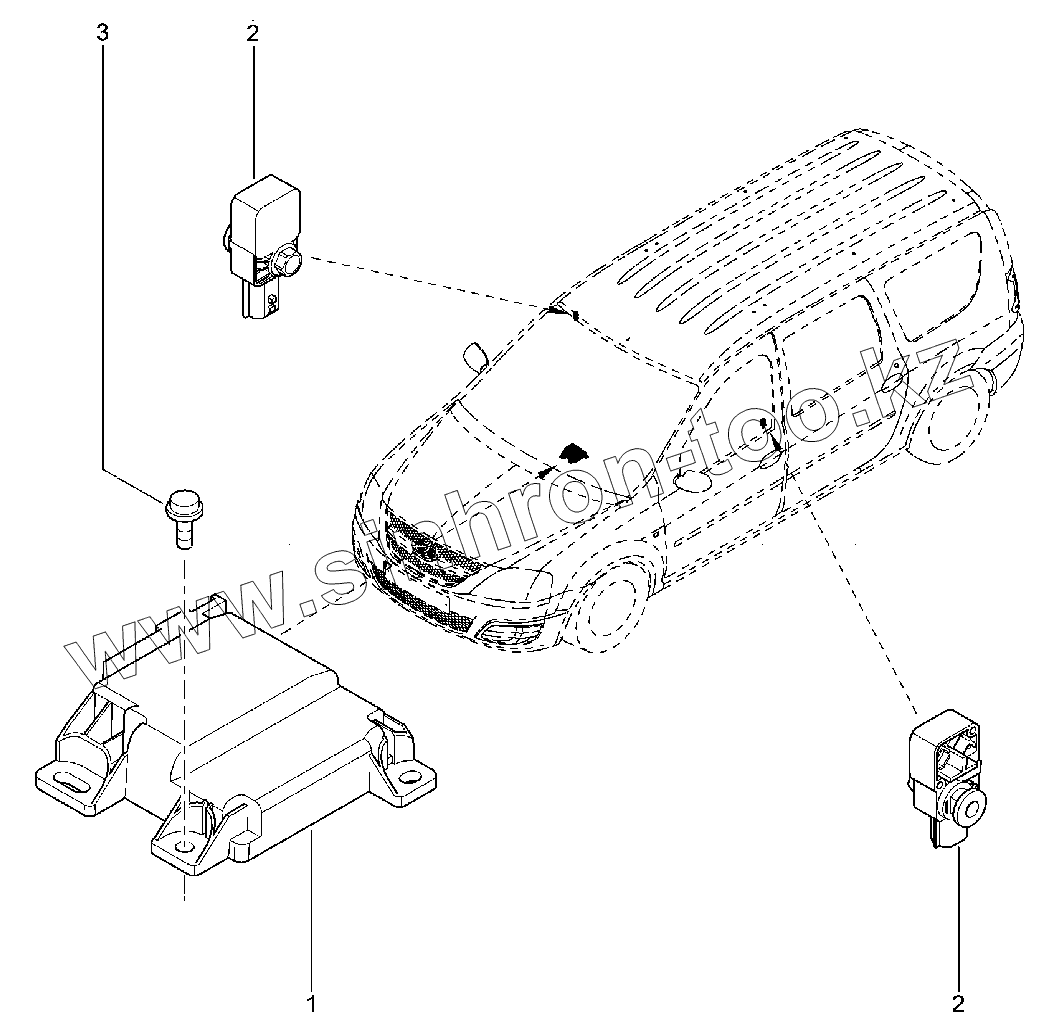 3
2
www.sinhron-too.kz
1
2