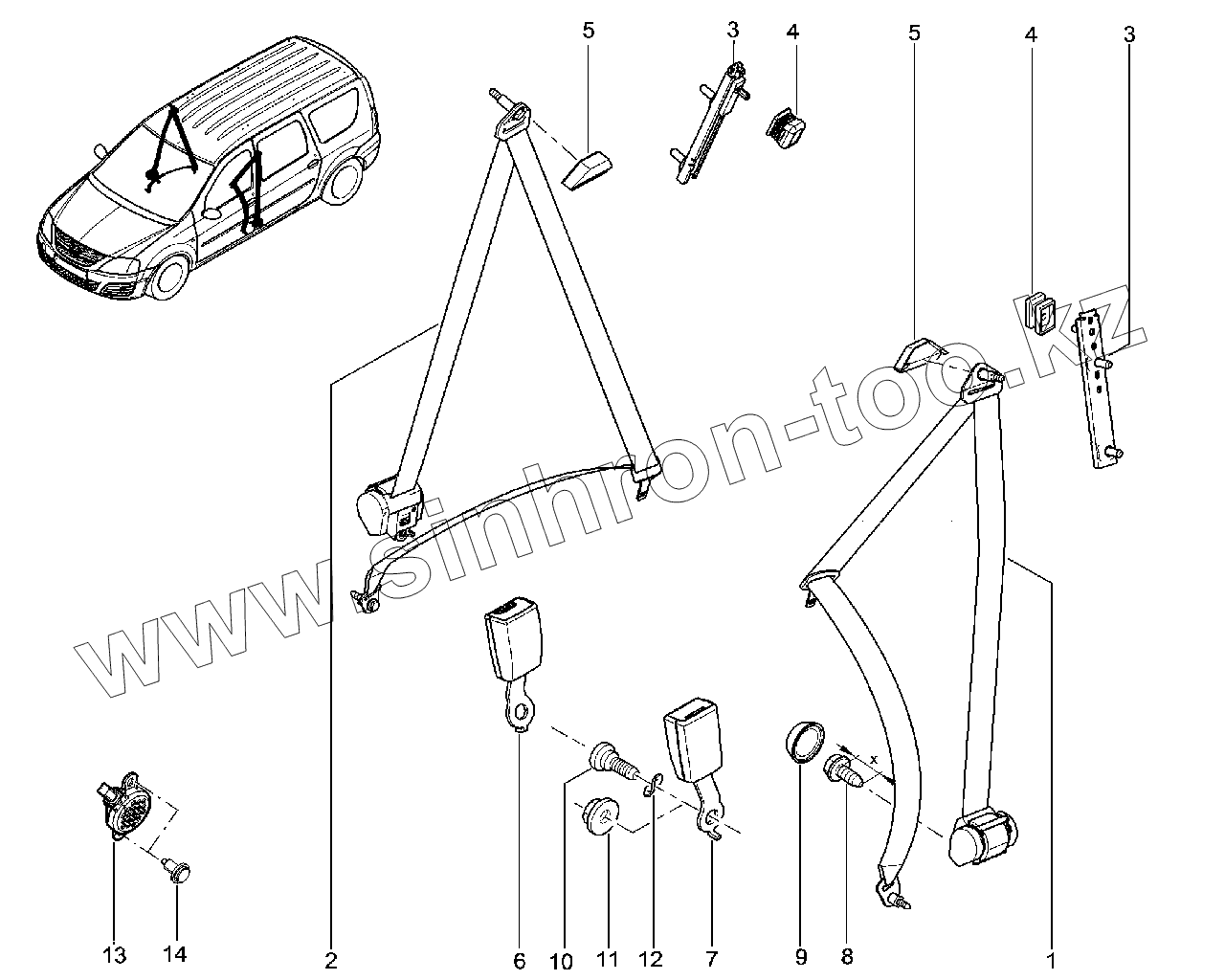 5
3
4
5
4
3
www.sinhron-too.kz
x
13
14
2
6
10
11
12
7
9
8
1