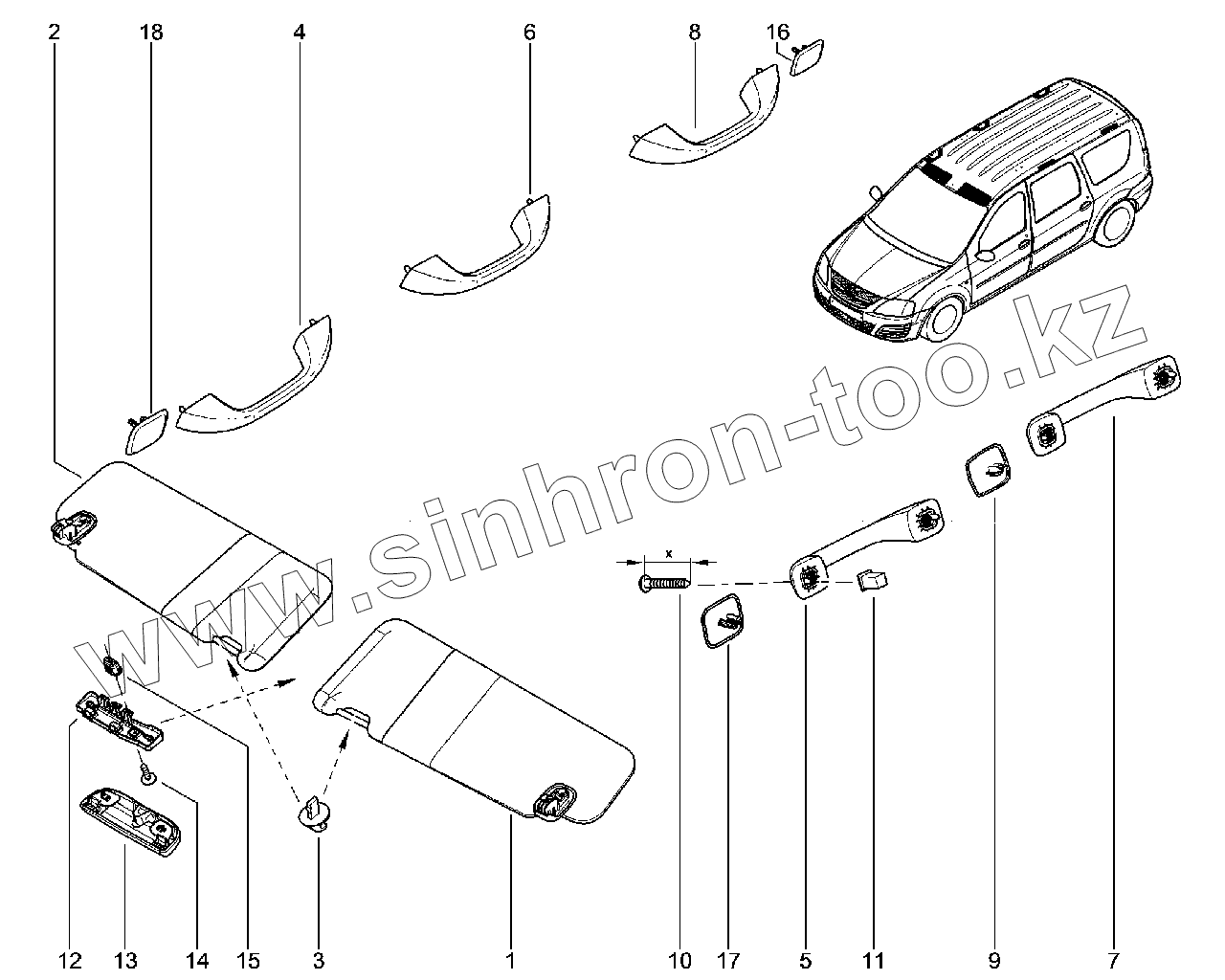 2
18
4
6
8
16
www.sinhron-too.kz
x
12
13
14
15
3
1
10
17
5
11
9
7