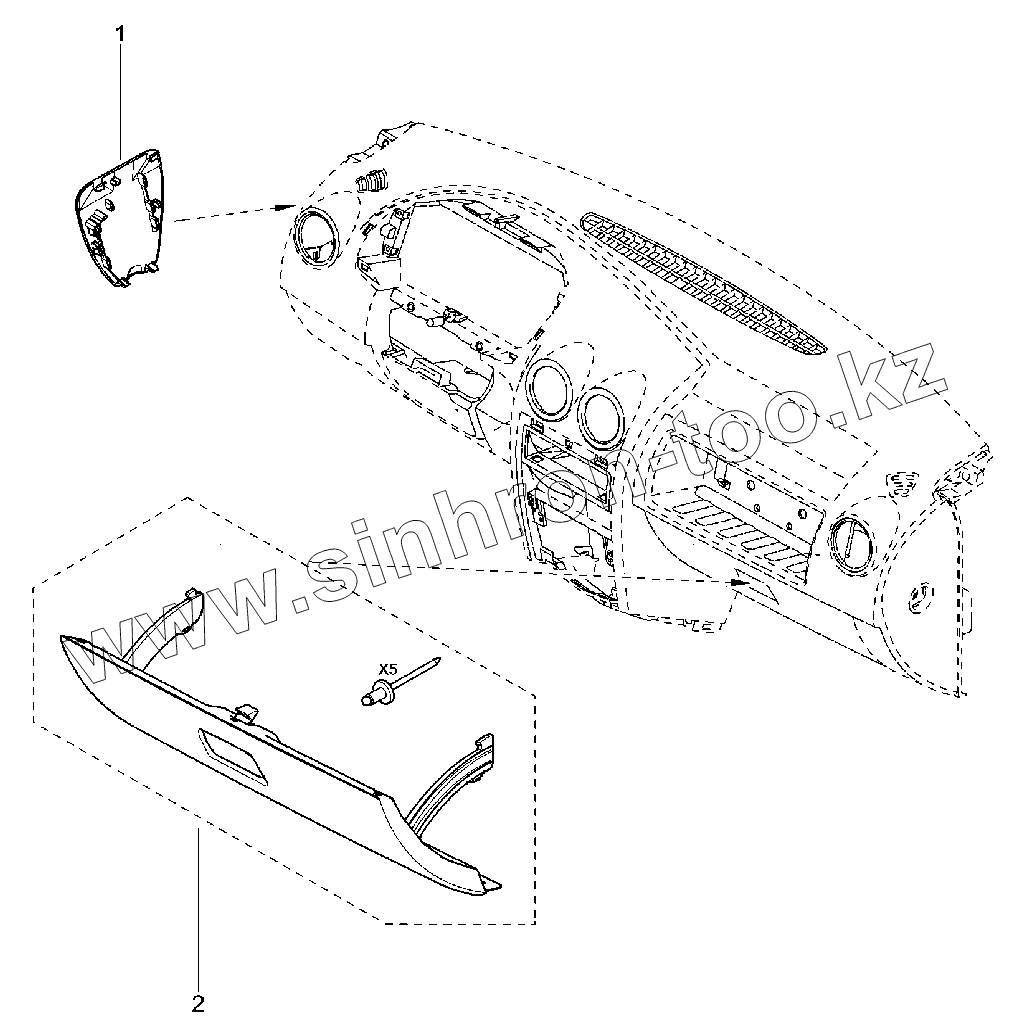 1

www.sinhron-too.kz

X5

2