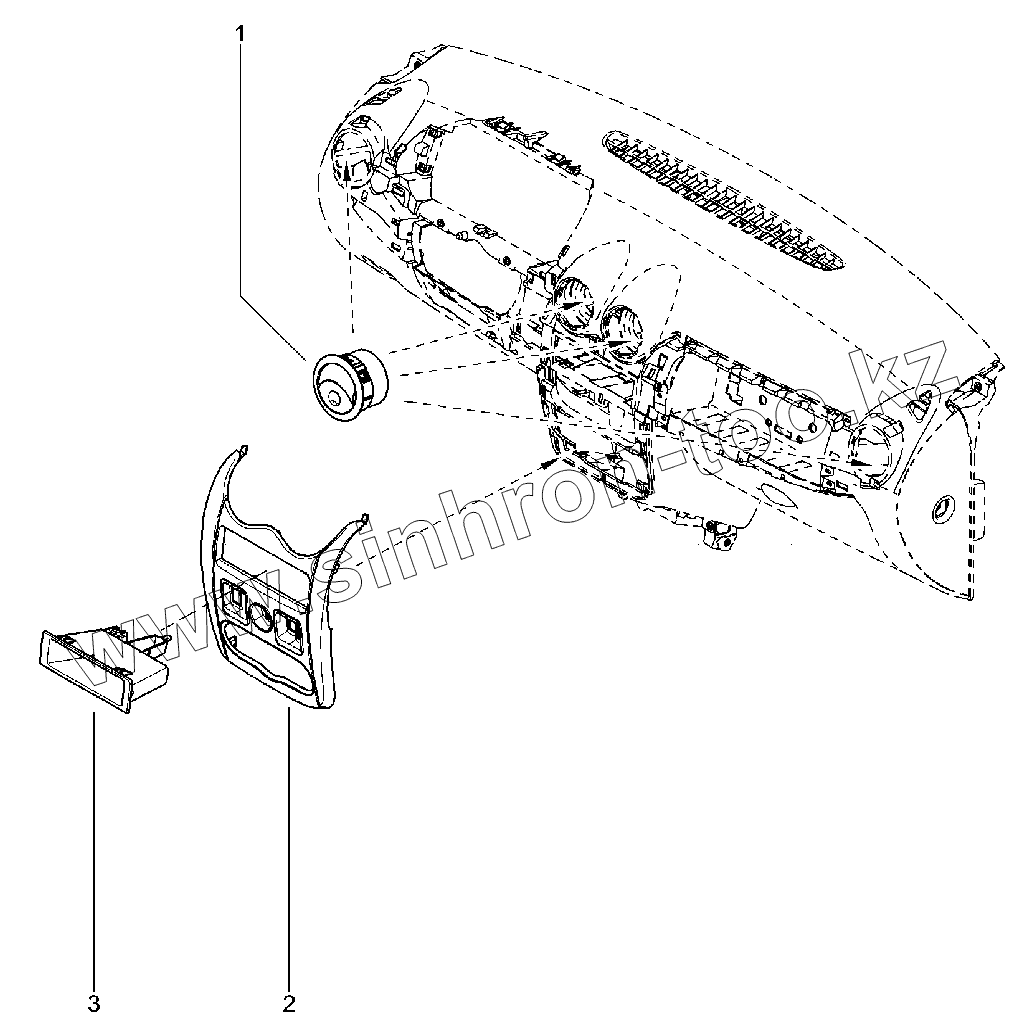 1

www.sinhron-too.kz

3

2