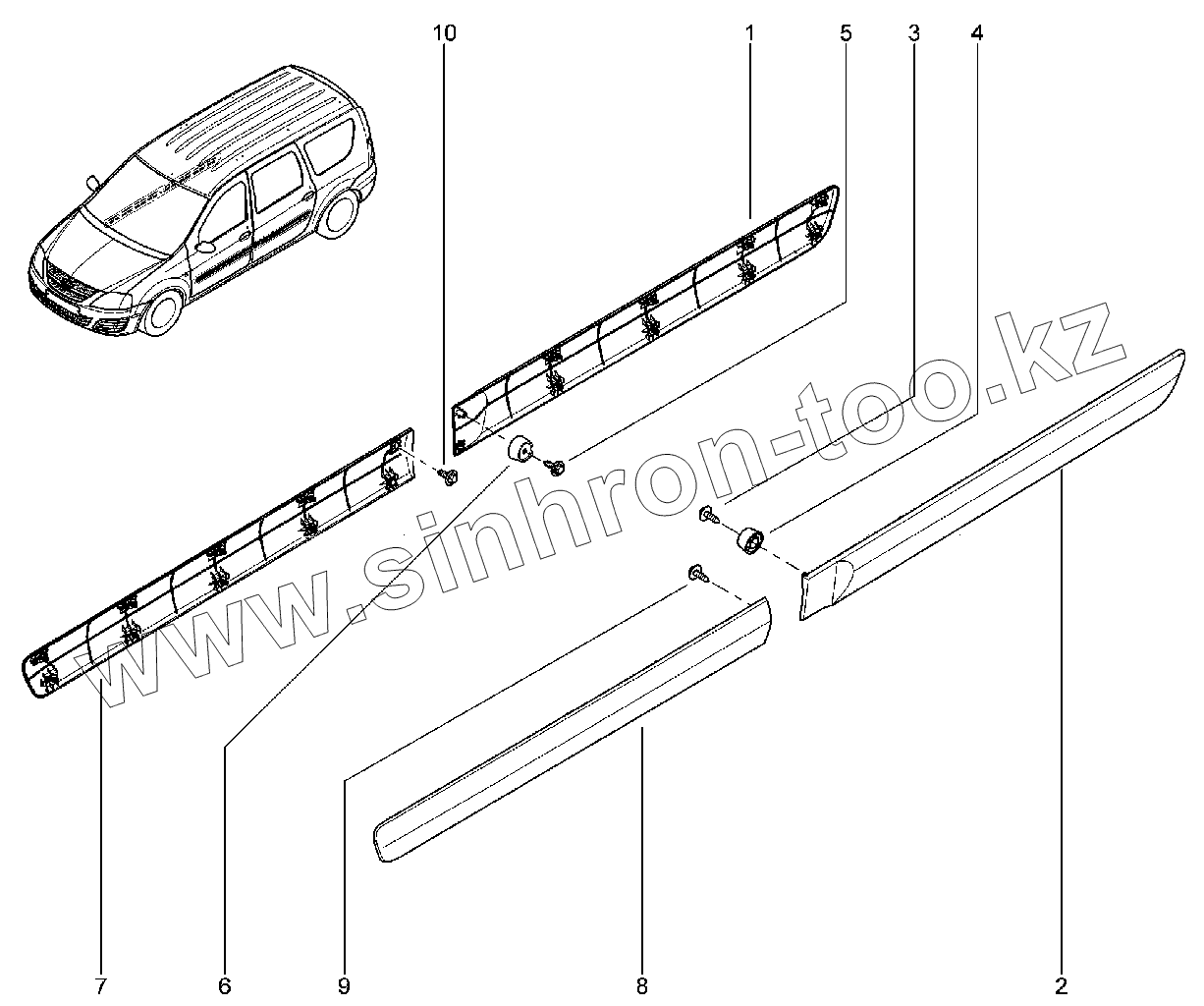 10
1
5
3
4
www.sinhron-too.kz
7
6
9
8
2