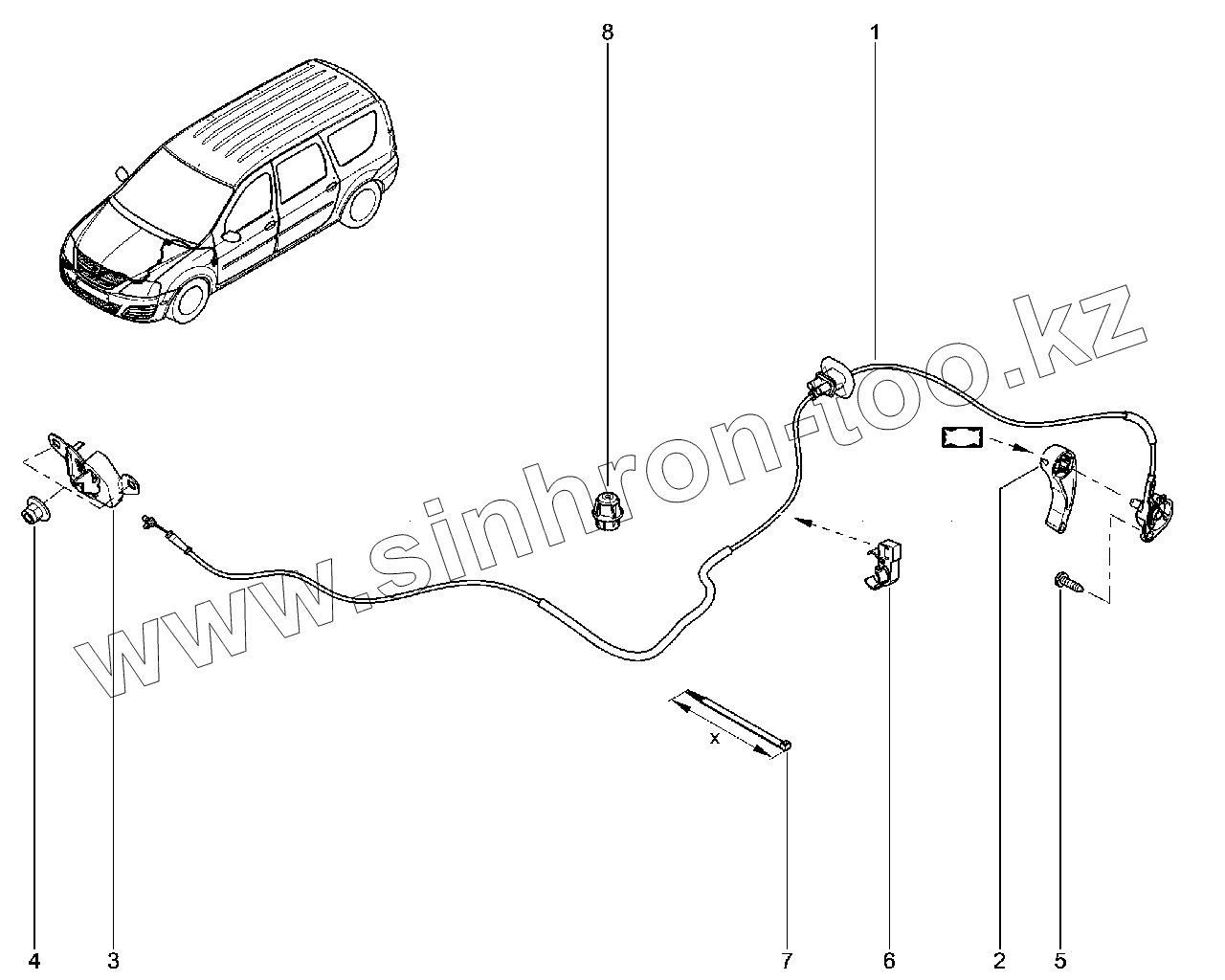 8
1
www.sinhron-too.kz
x
4
3
7
6
2
5