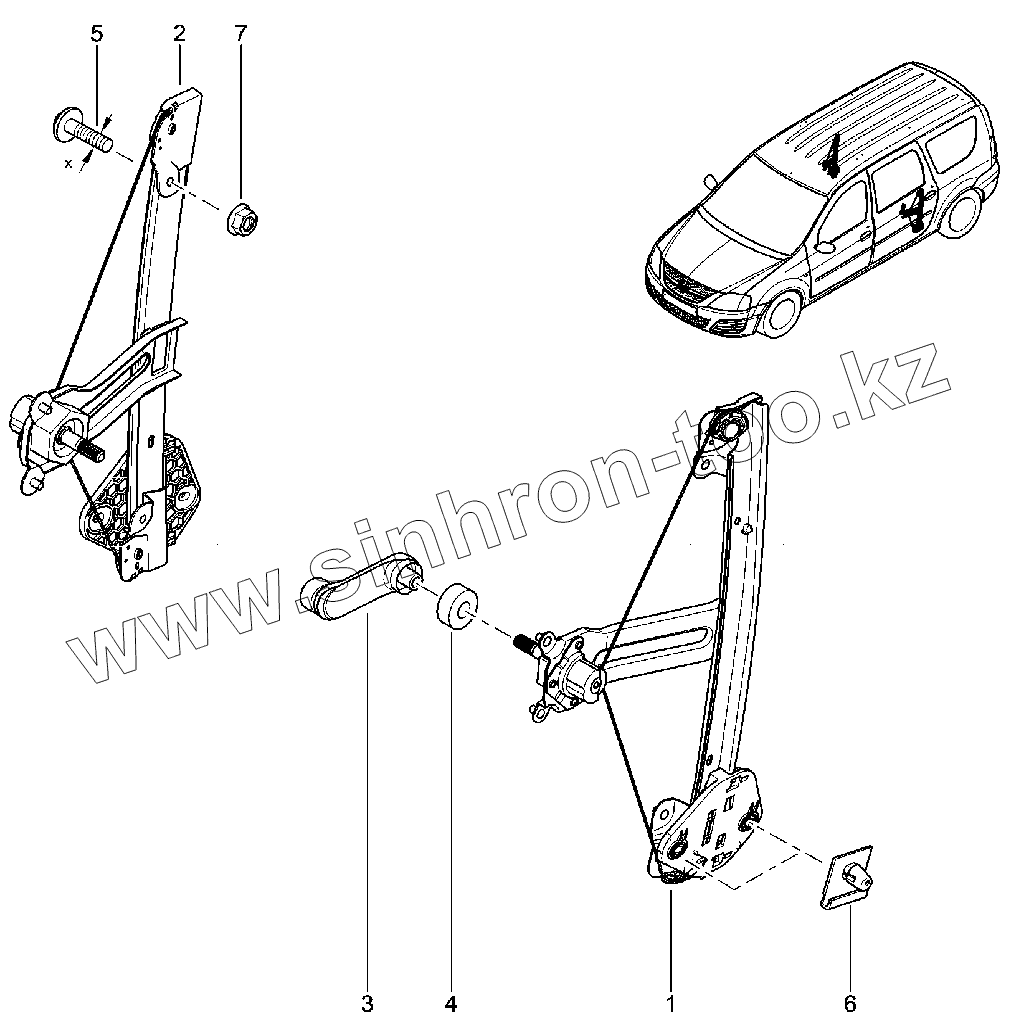 5
2
7
x
www.sinhron-too.kz
3
4
1
6