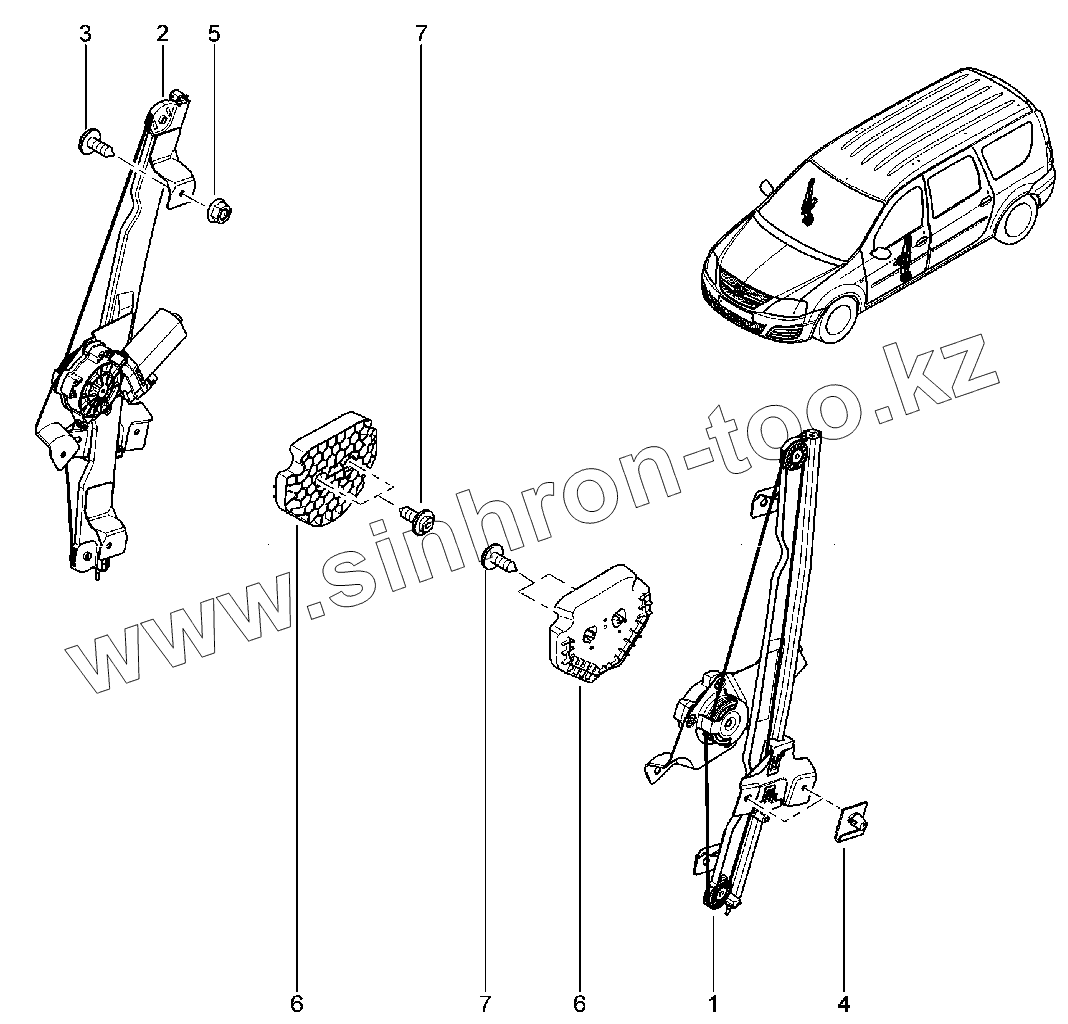 3
2
5
7
www.sinhron-too.kz
6
7
6
1
4