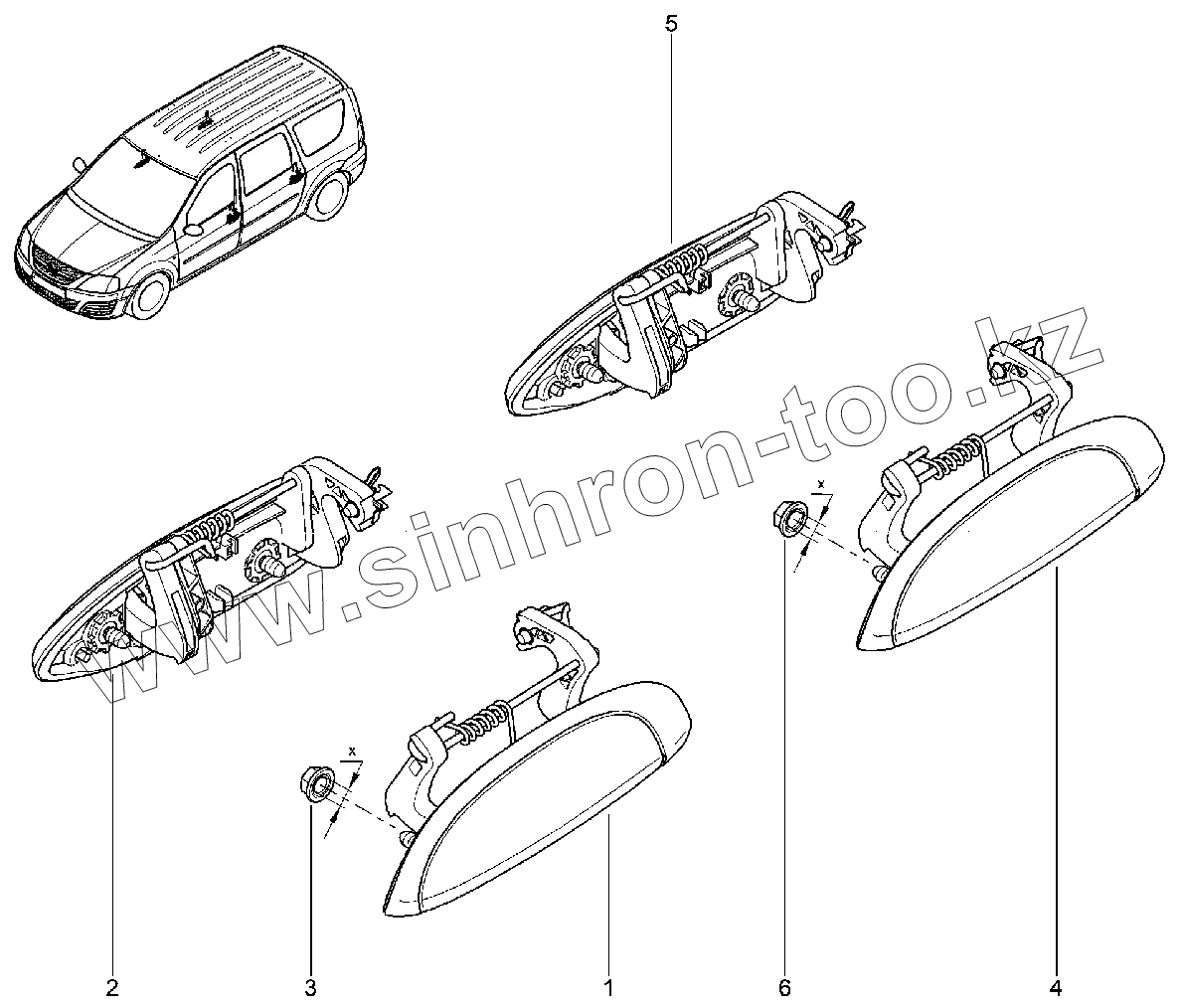 5

www.sinhron-too.kz

x

x

2

3

1

6

4