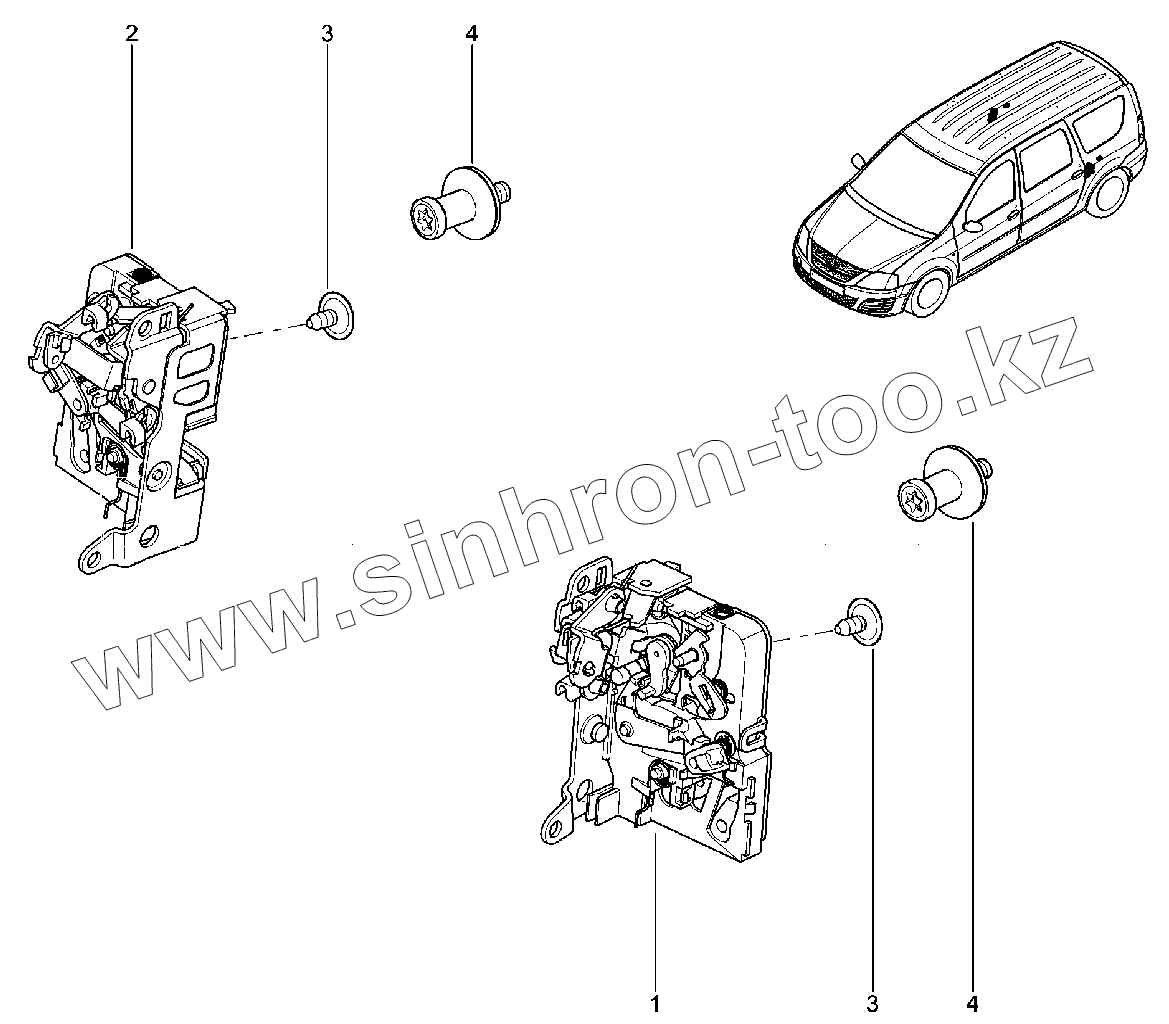 2
3
4
www.sinhron-too.kz
1
3
4