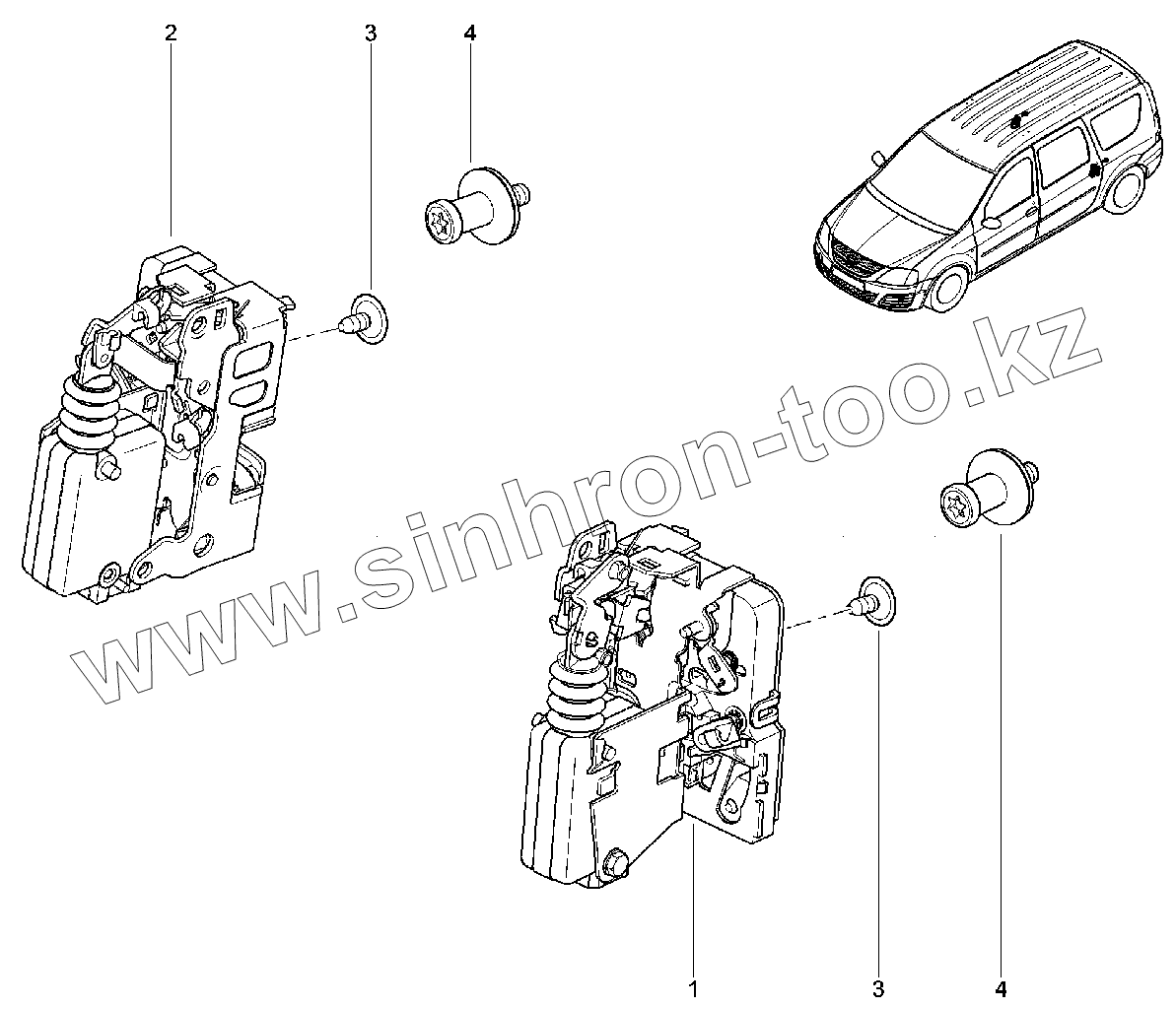 2
3
4
www.sinhron-too.kz
1
3
4