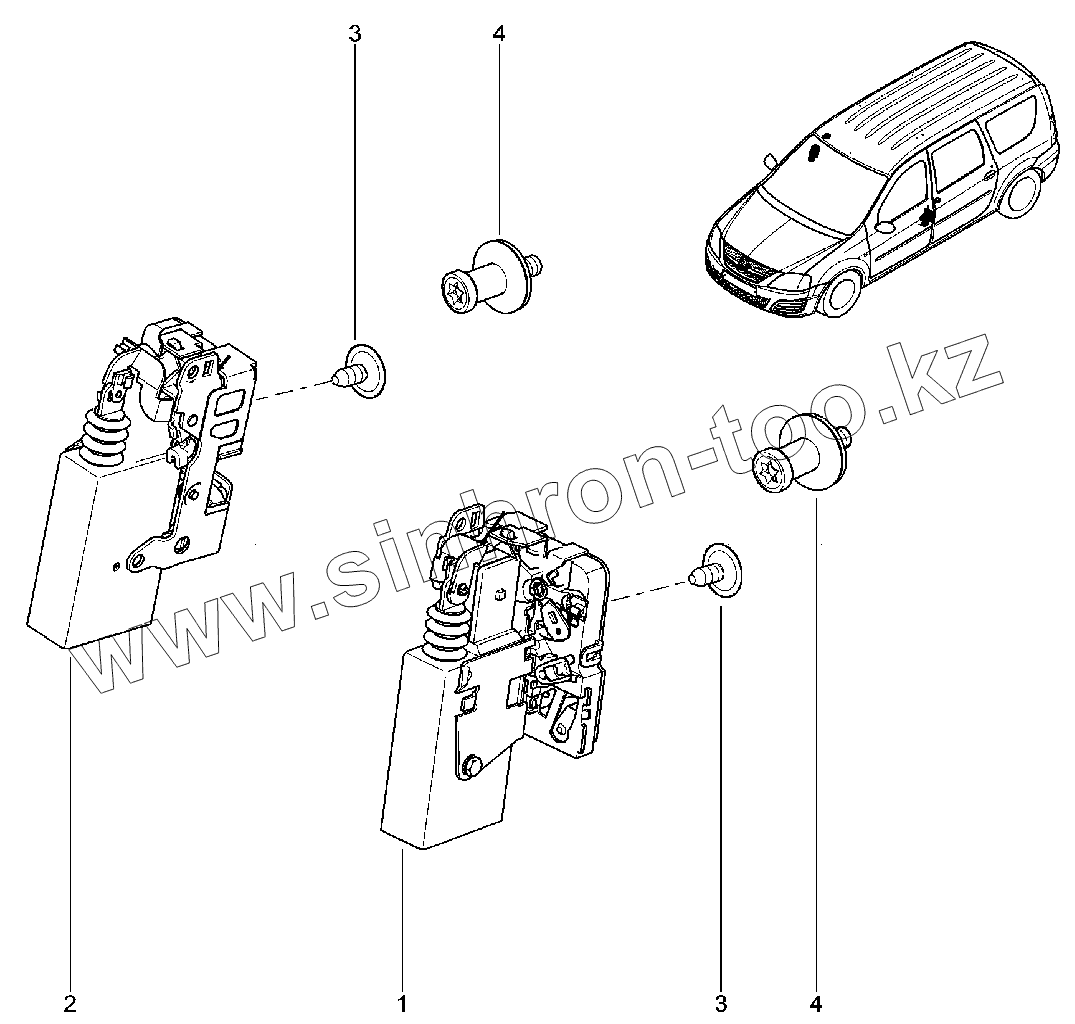 3
4
www.sinhron-too.kz
2
1
3
4