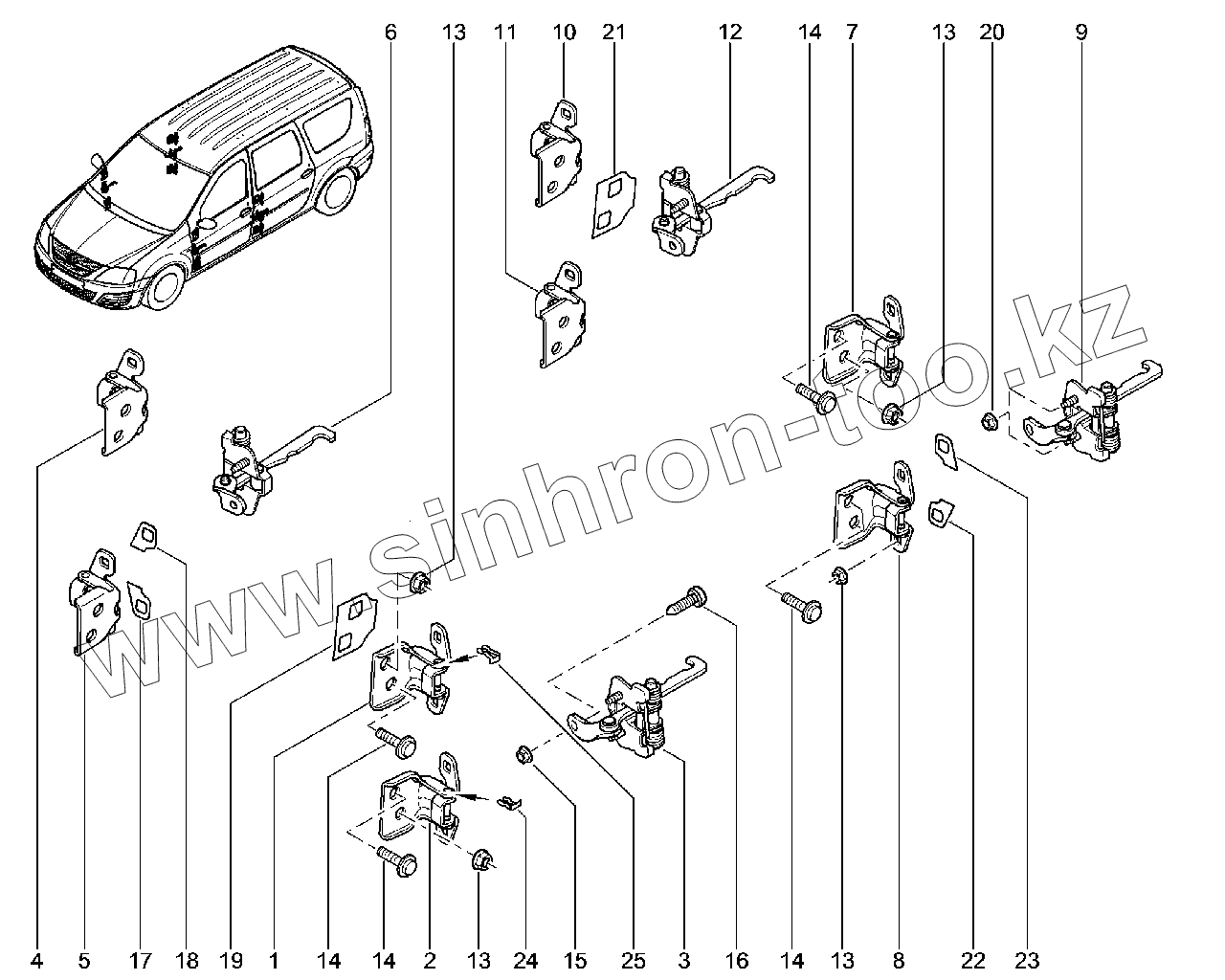 6 13 11 10 21 12 14 7 13 20 9

www.sinhron-too.kz

4 5 17 18 19 1 14 14 2 13 24 15 25 3 16 14 13 8 22 23