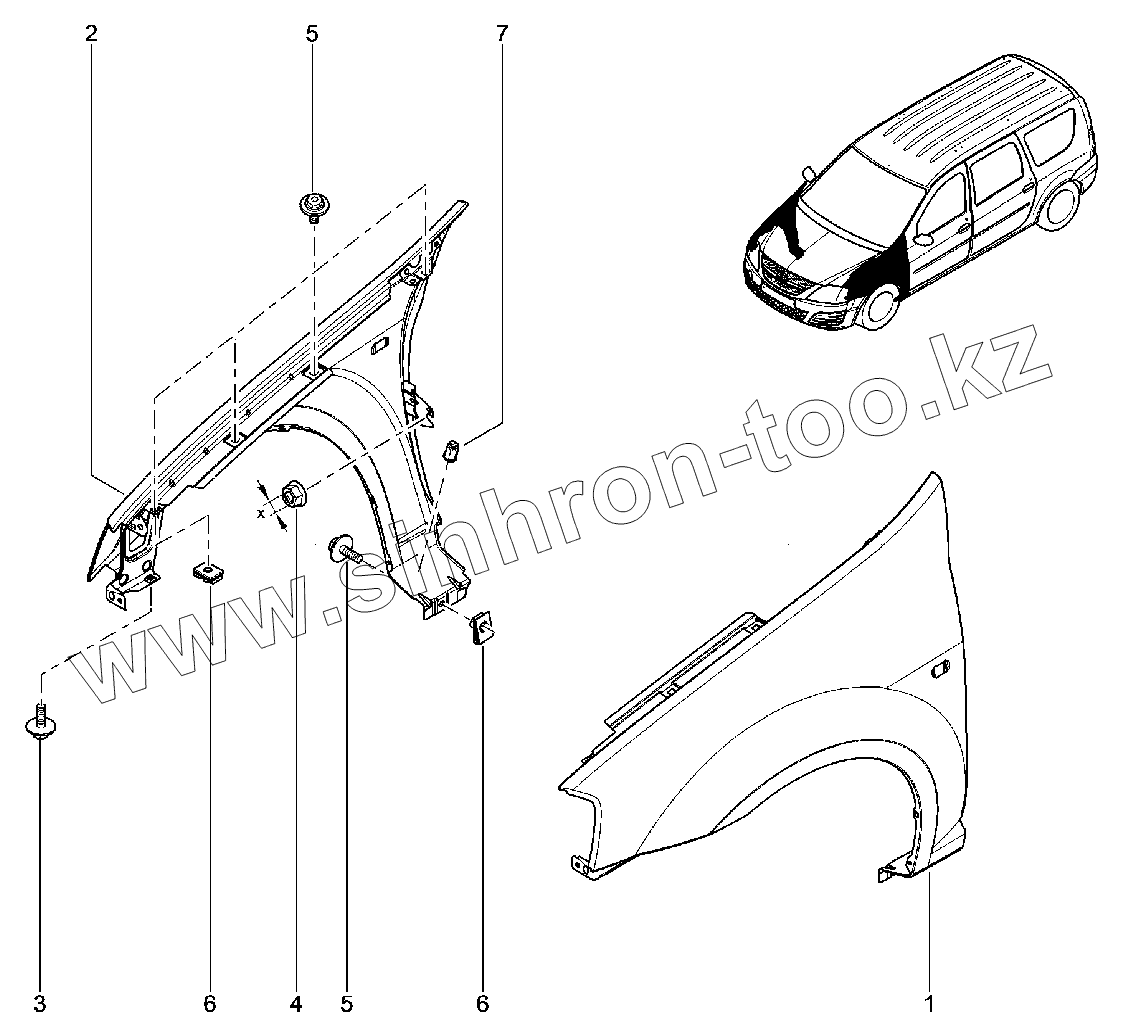 2
5
7
www.sinhron-too.kz
x
3
6
4
5
6
1