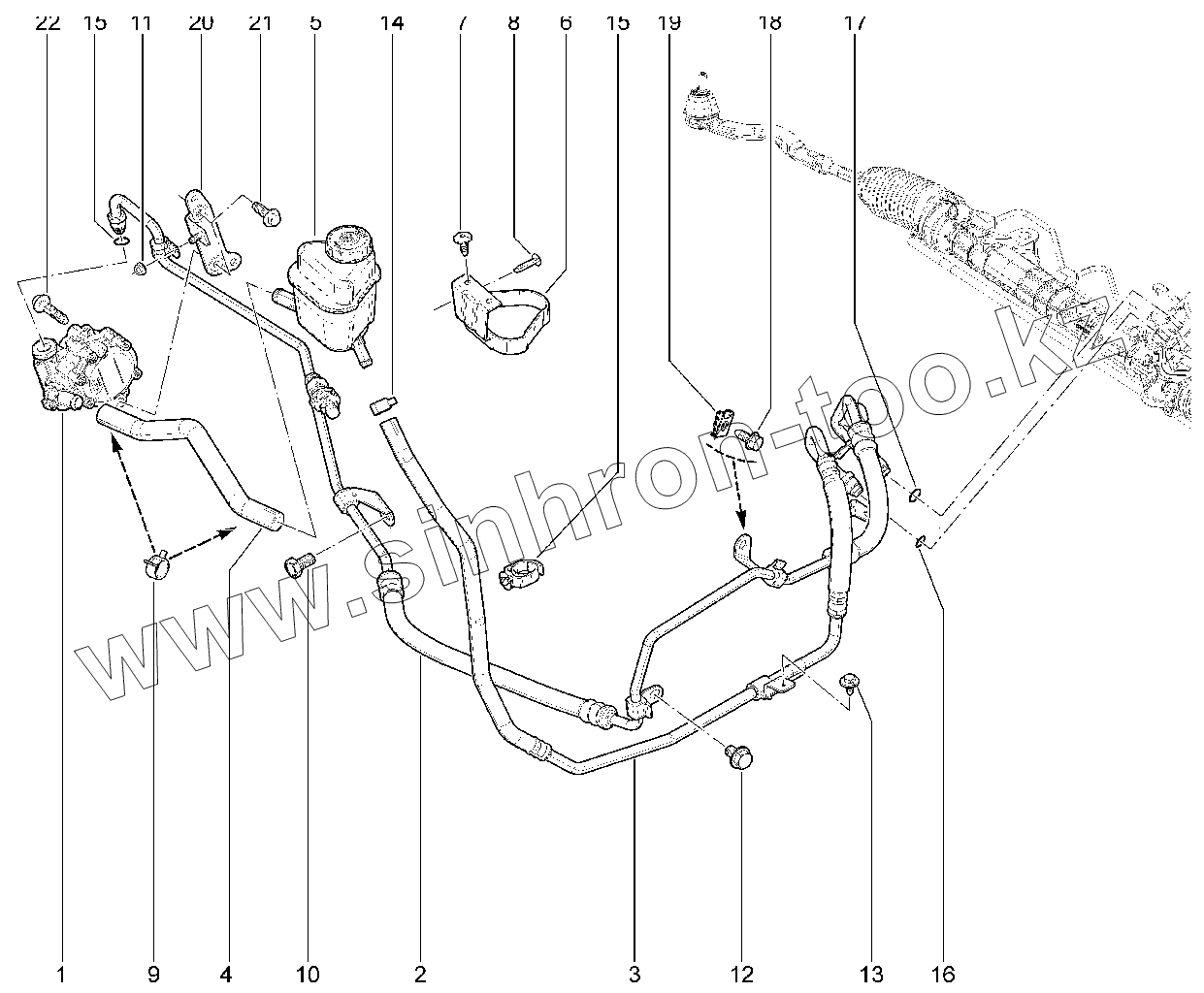 22 15 11 20 21 5 14 7 8 6 15 19 18 17

www.sinhron-too.kz

1 9 4 10 2 3 12 13 16