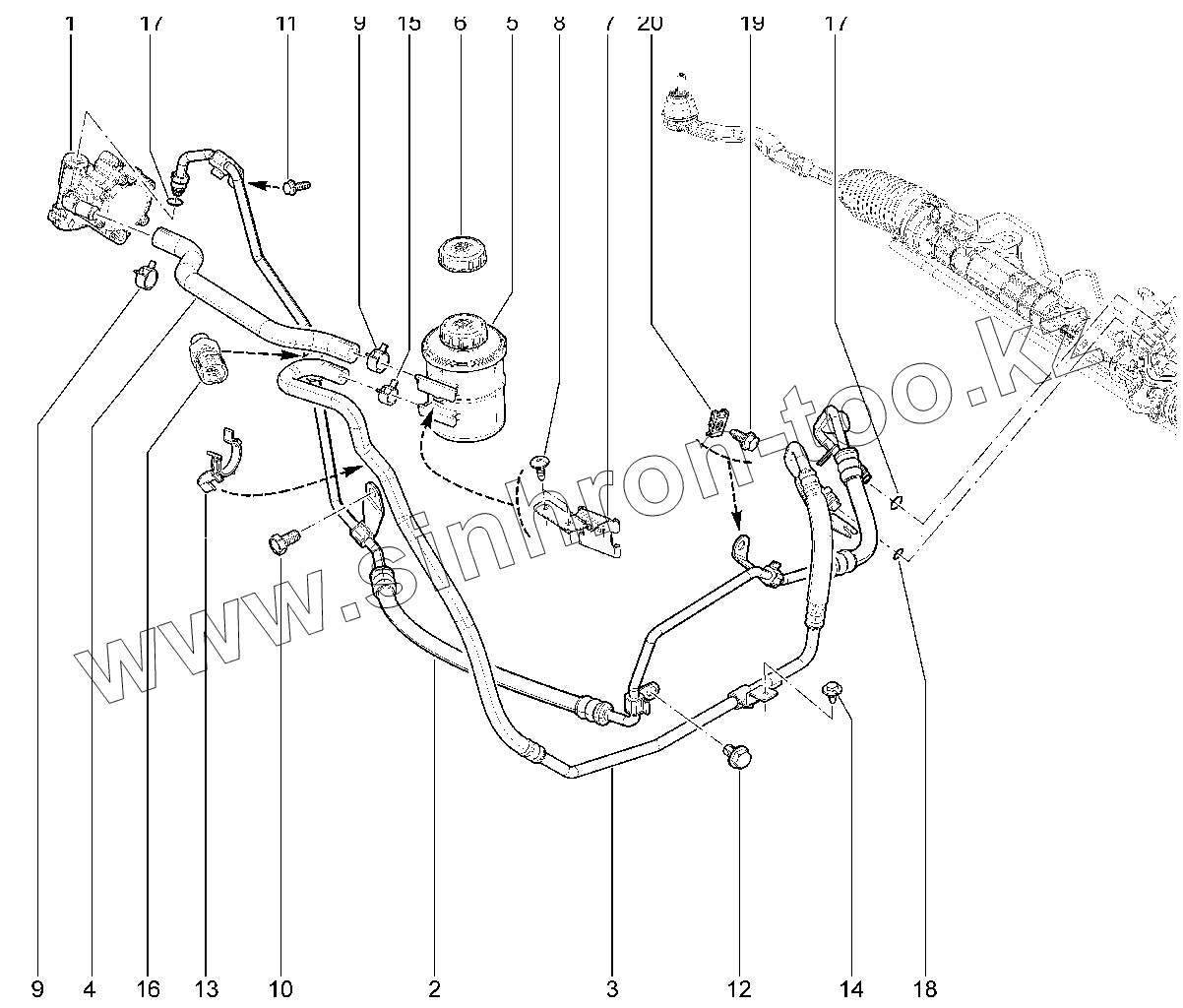 1 17 11 9 15 6 5 8 7 20 19 17

www.sinhron-too.kz

9 4 16 13 10 2 3 12 14 18