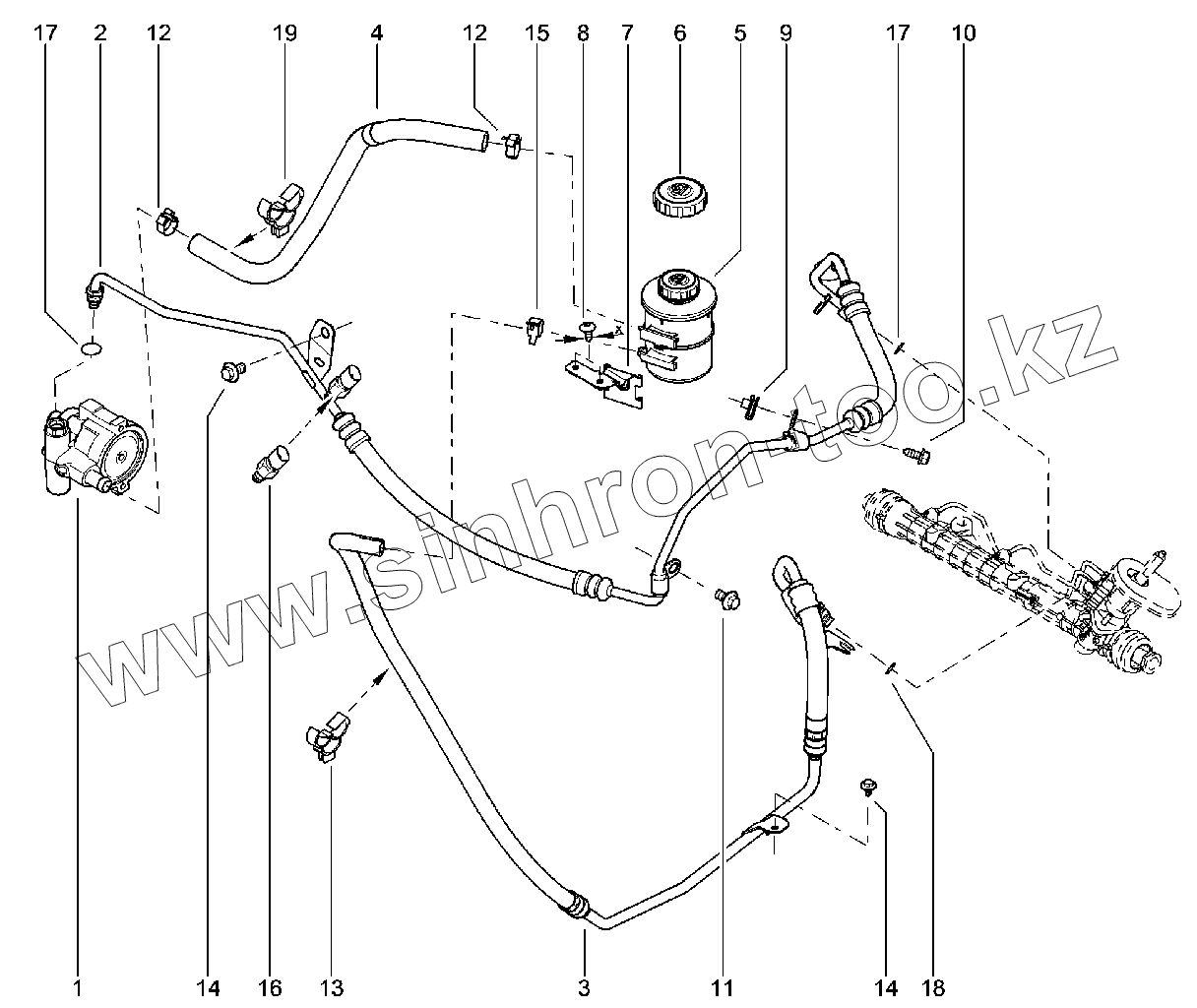 17 2 12 19 4 12 15 8 7 6 5 9 17 10

www.sinhron-too.kz

1 14 16 13 3 11 14 18