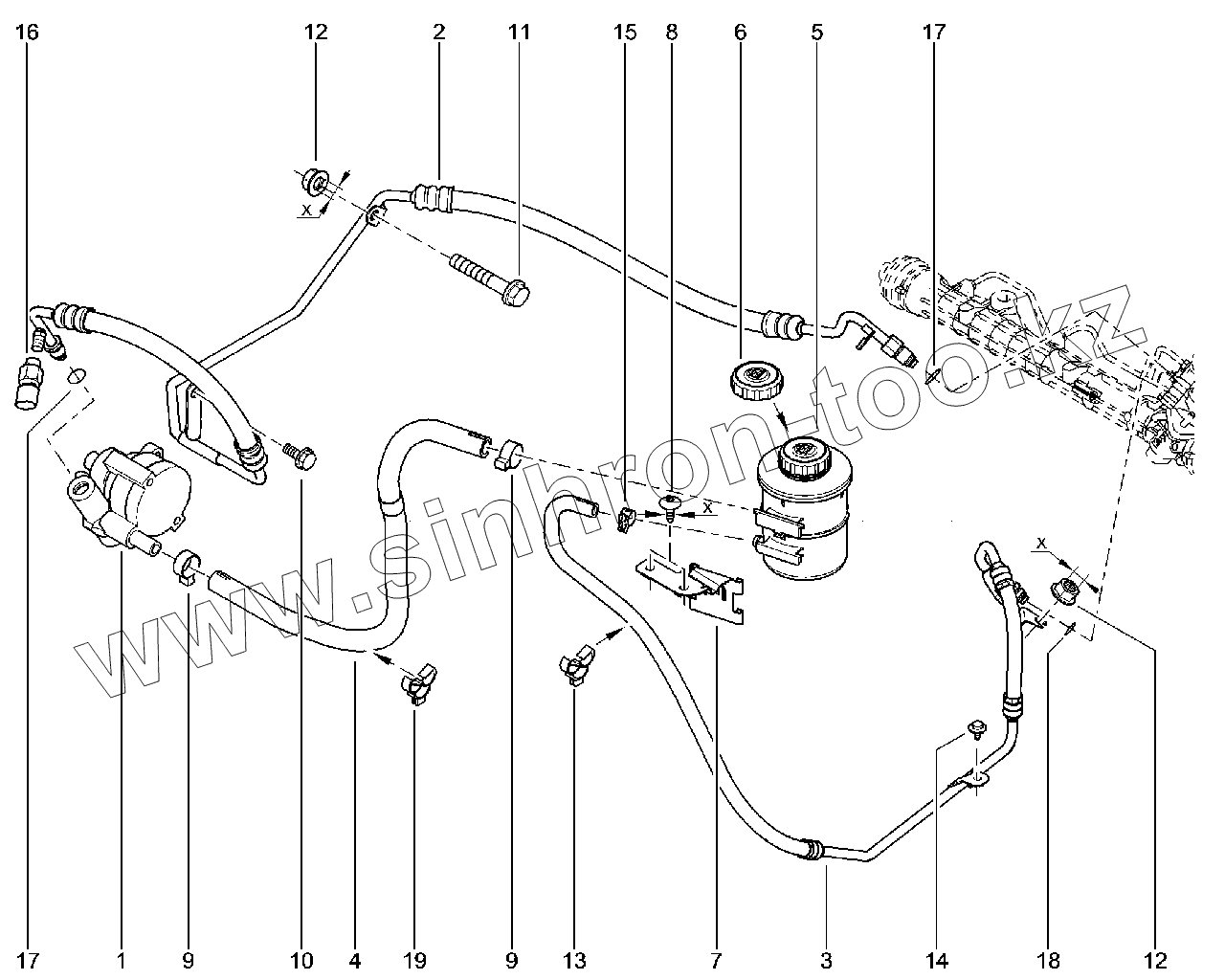 16 12 2 11 15 8 6 5 17

x

x

x

www.sinhron-too.kz

17 1 9 10 4 19 9 13 7 3 14 18 12