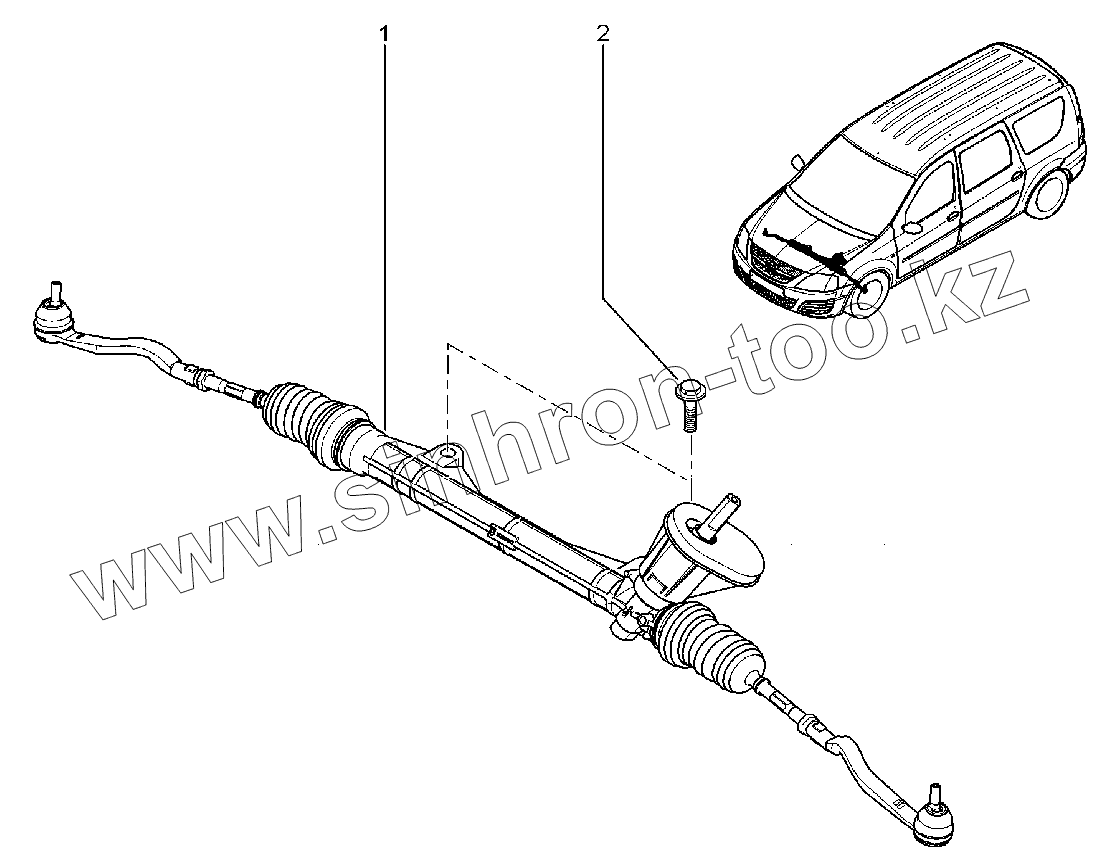 1
2
www.sinhron-too.kz