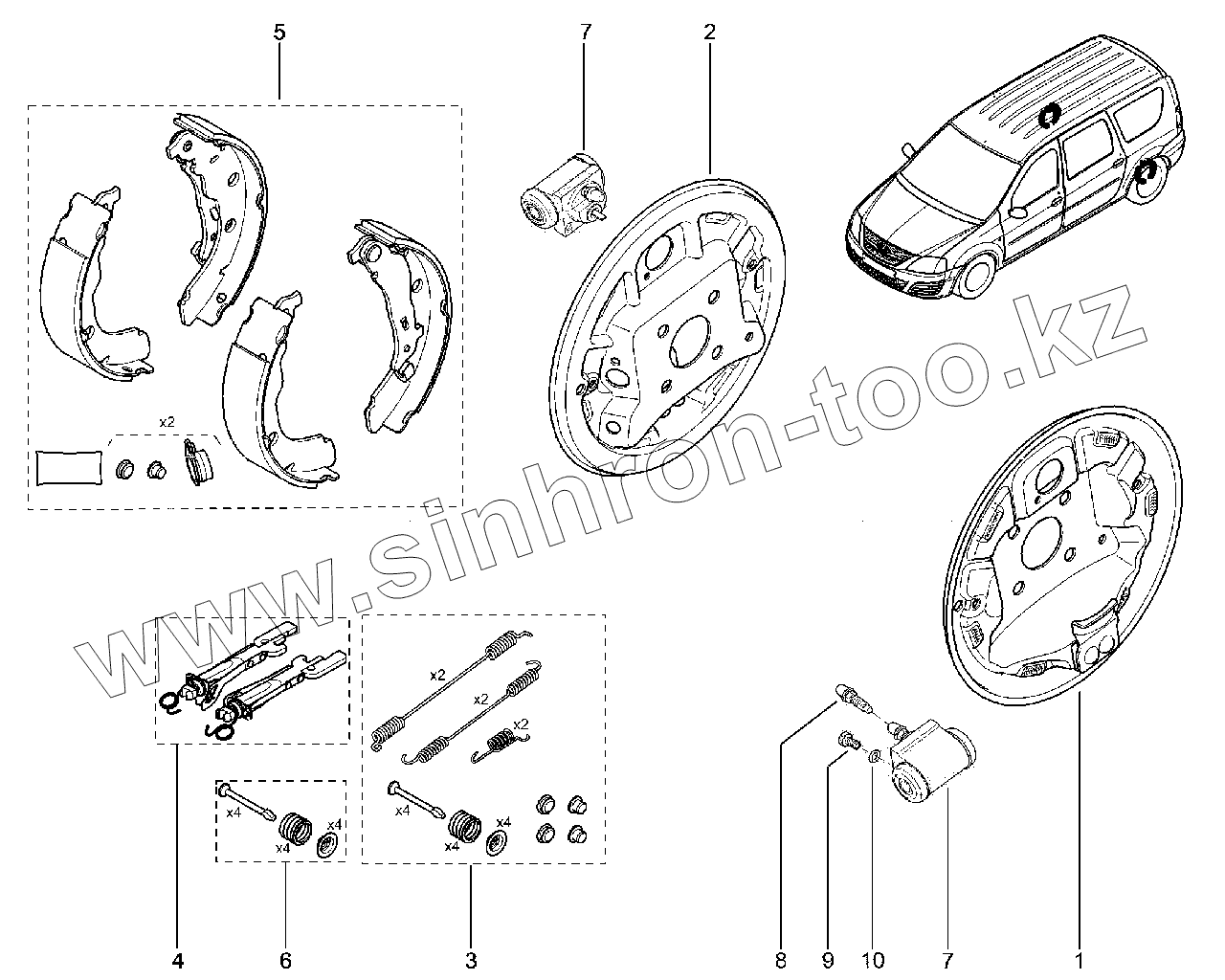 5
7
2
x2
www.sinhron-too.kz
x2
x2
x2
x4
x4
x4
x4
x4
x4
4
6
3
8
9
10
7
1