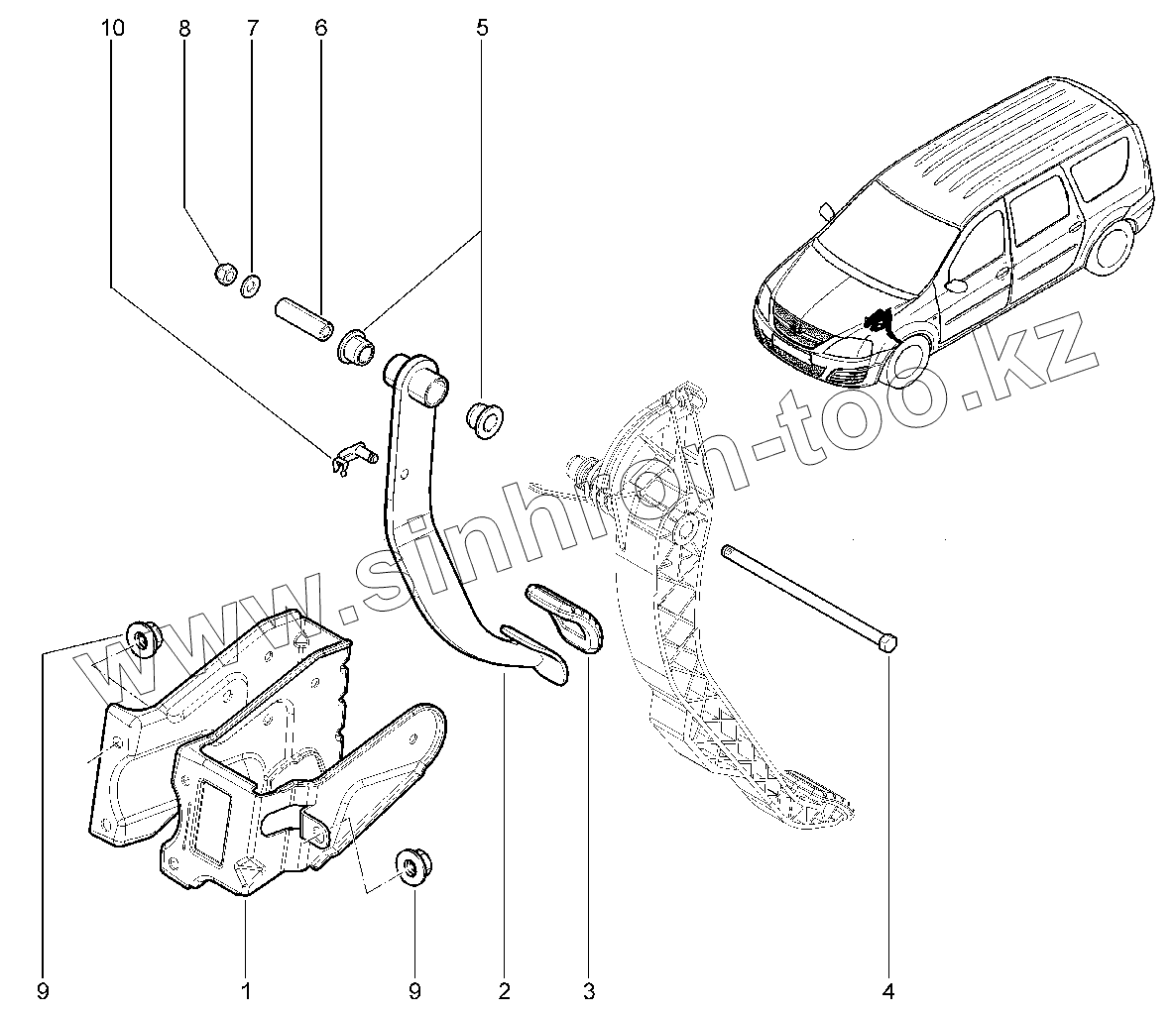 10 8 7 6 5

www.sinhron-too.kz

9 1 9 2 3 4