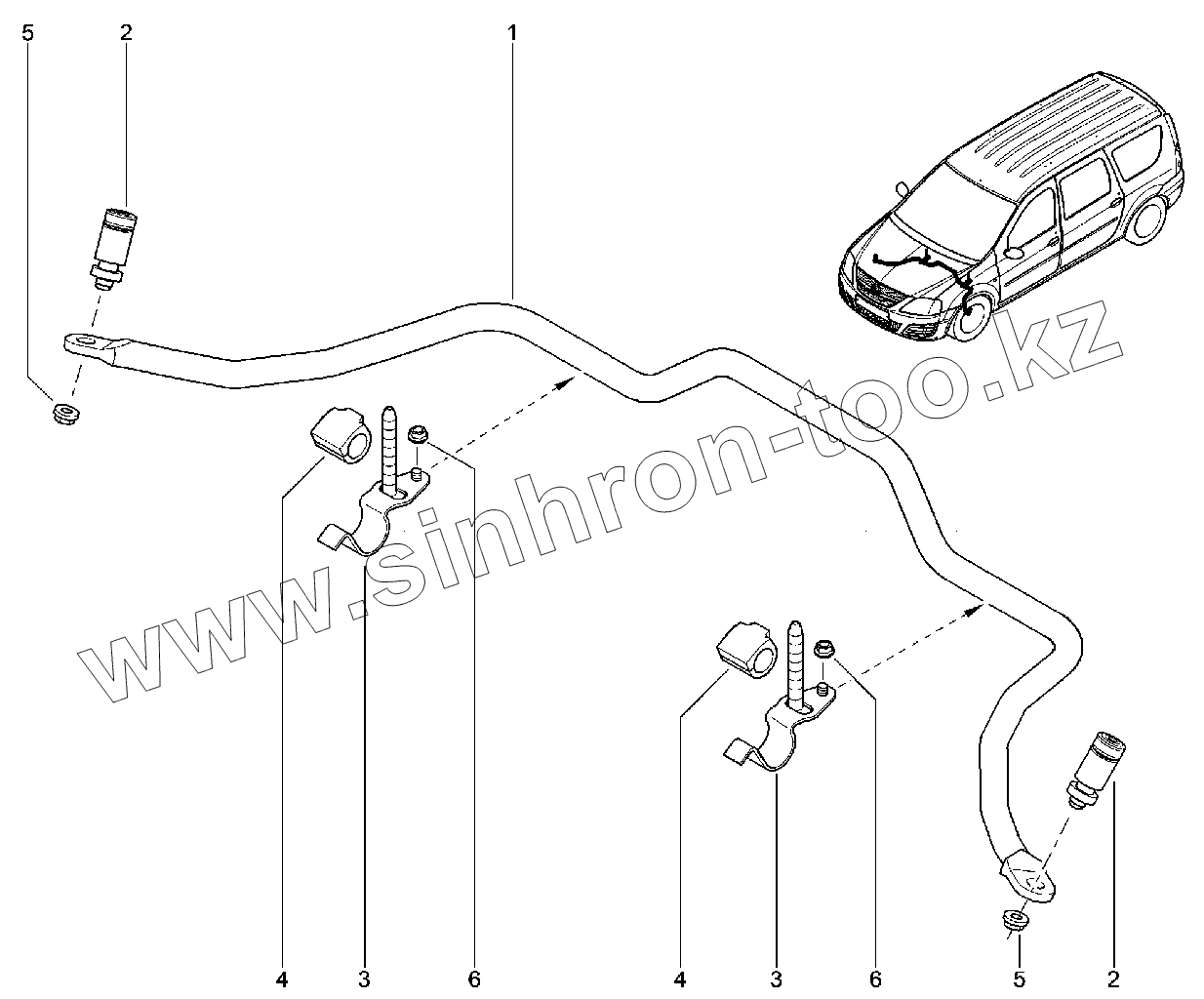 5
2
1
www.sinhron-too.kz
4
3
6
4
3
6
5
2