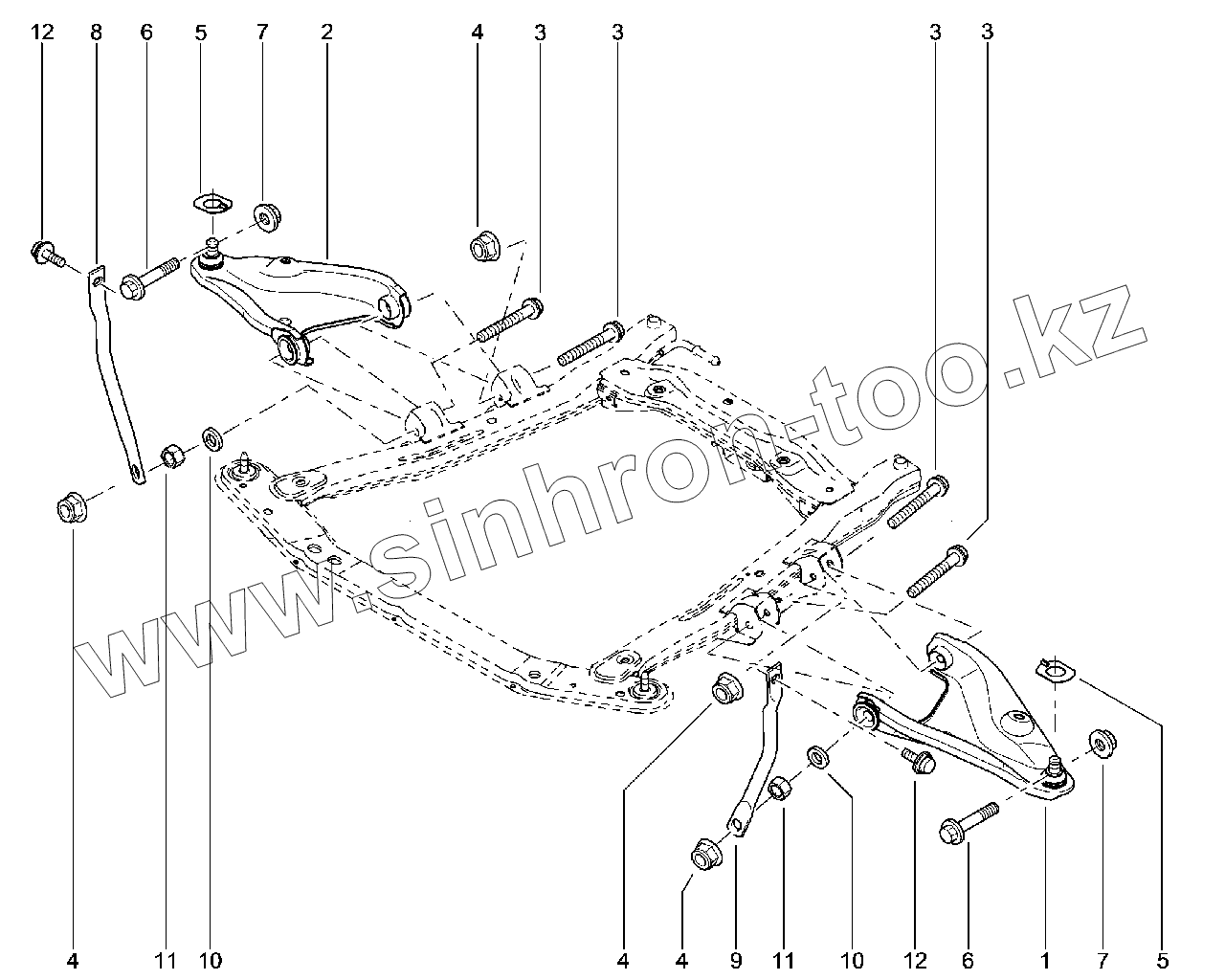 12 8 6 5 7 2 4 3 3 3 3

www.sinhron-too.kz

4 11 10

4 4 9 11 10 12 6 1 7 5