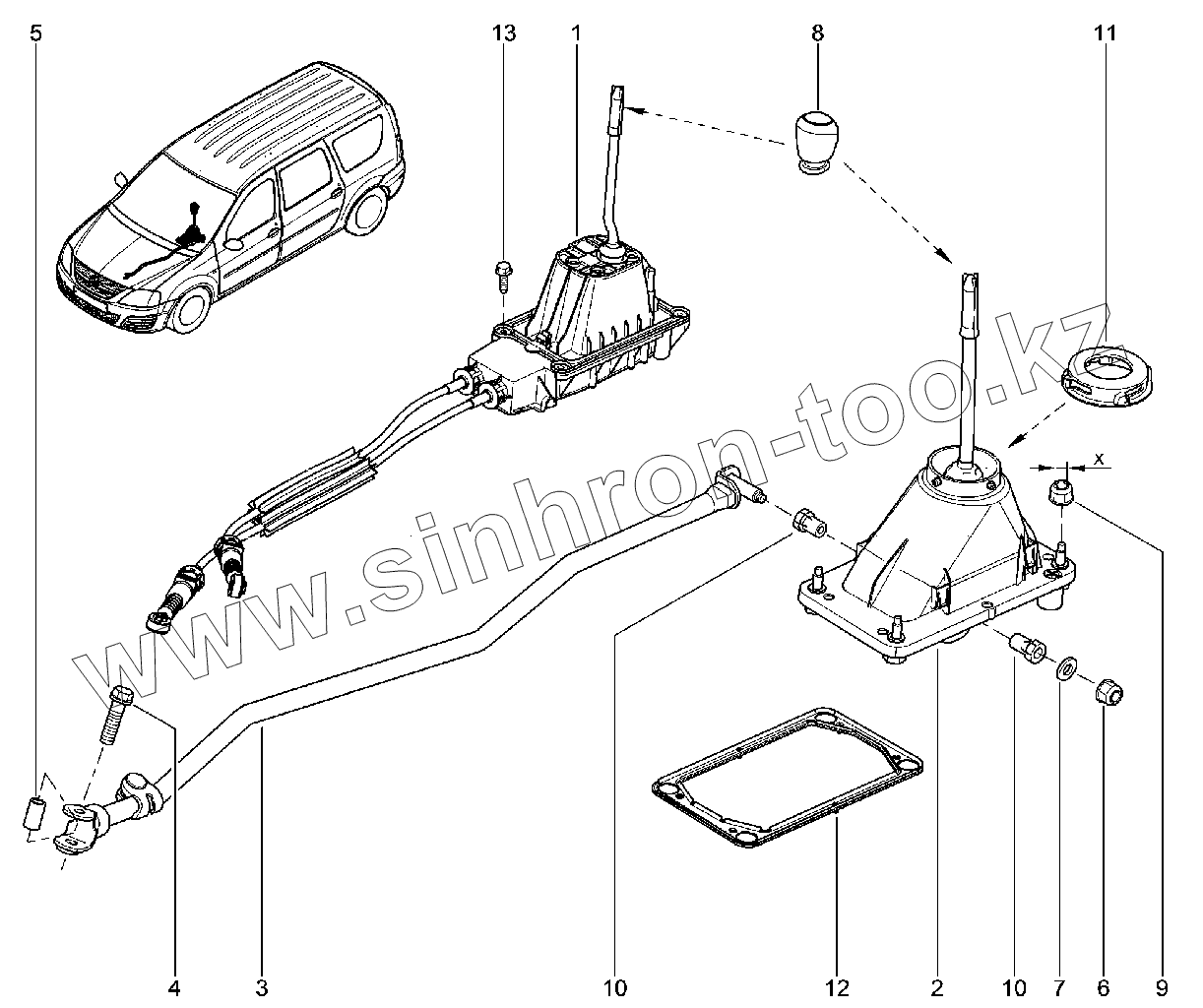 5
13
1
8
11
x
www.sinhron-too.kz
4
3
10
12
2
10
7
6
9