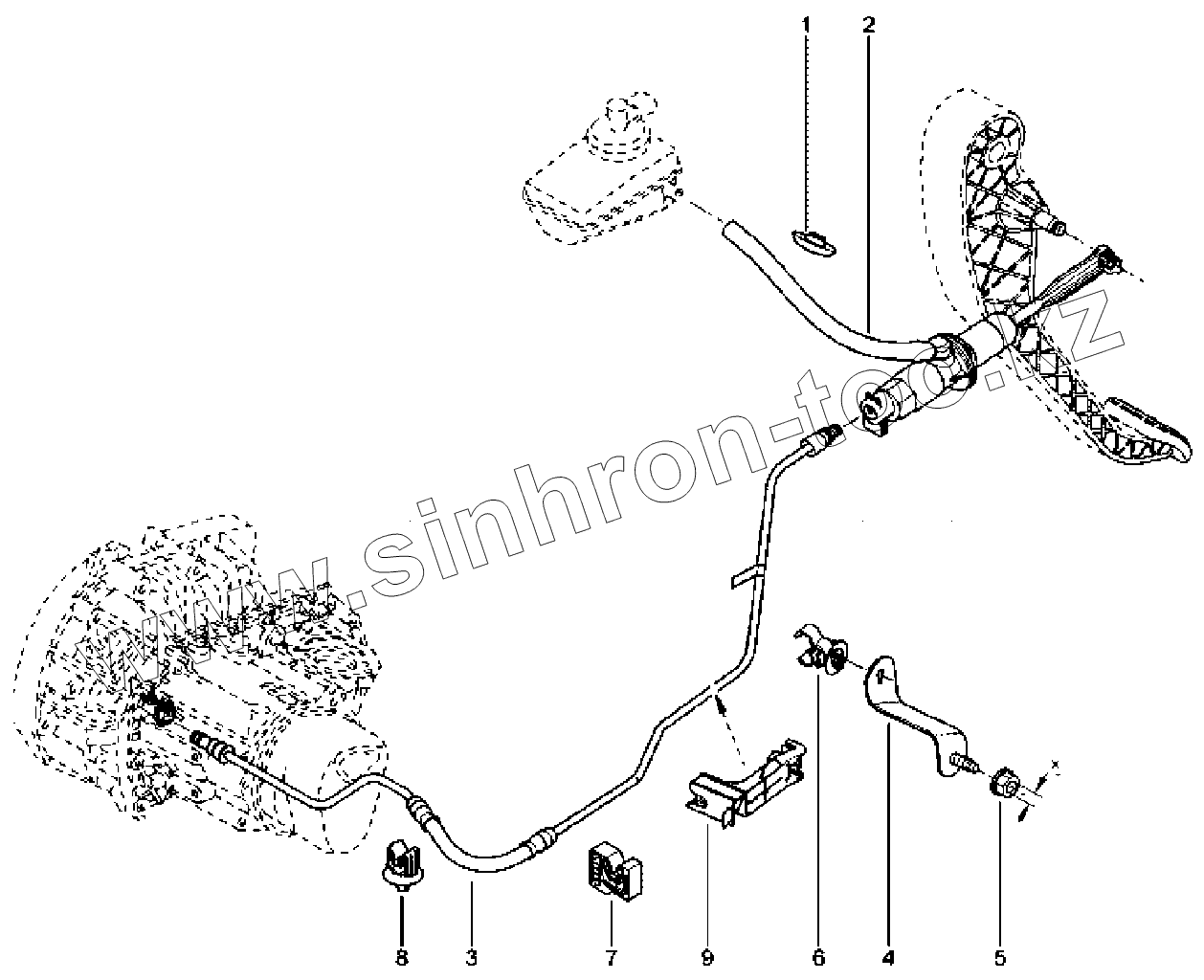 1
2
www.sinhron-too.kz
8
3
7
9
6
4
5