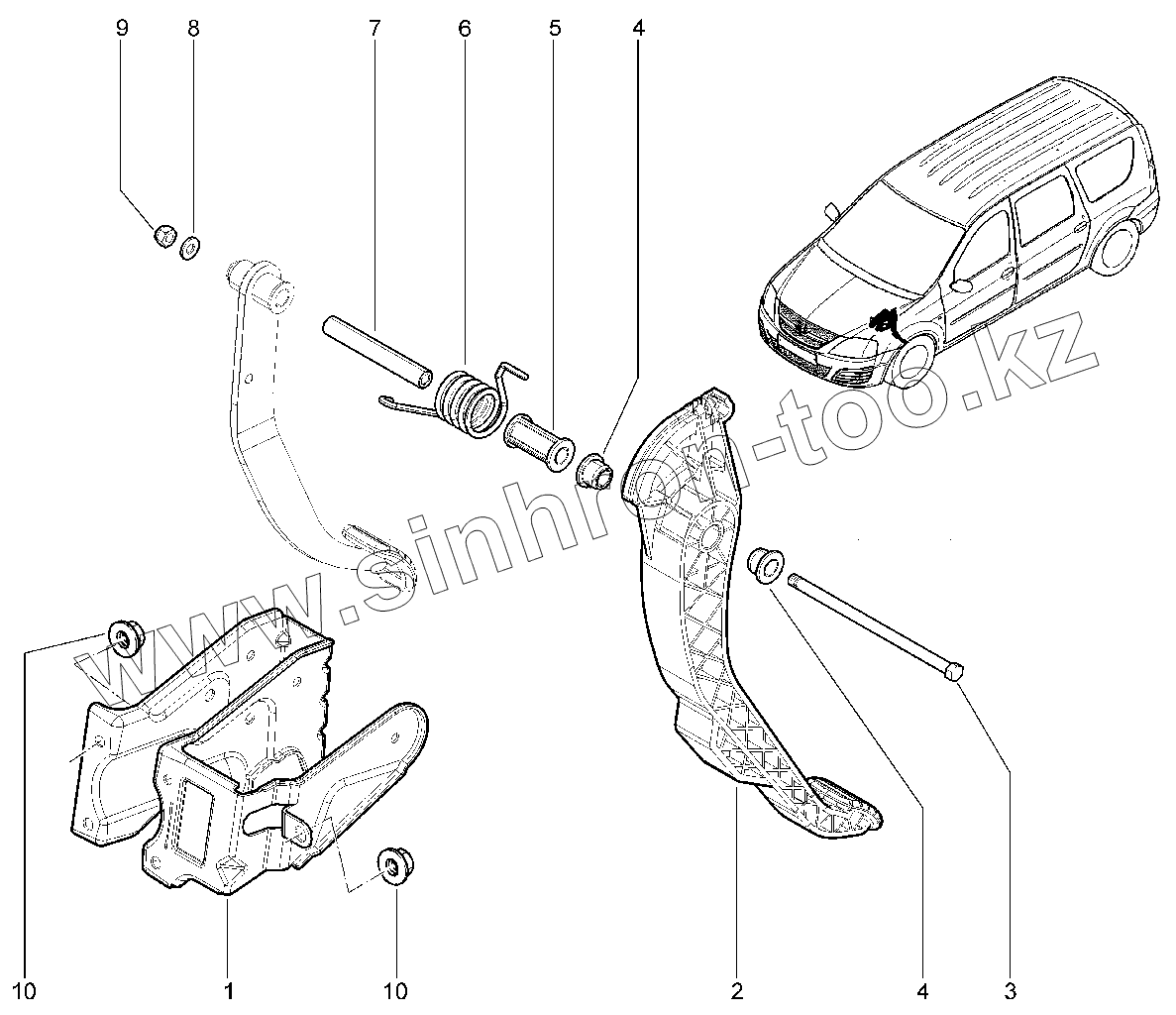 9 8 7 6 5 4

www.sinhron-too.kz

10 1 10 2 4 3