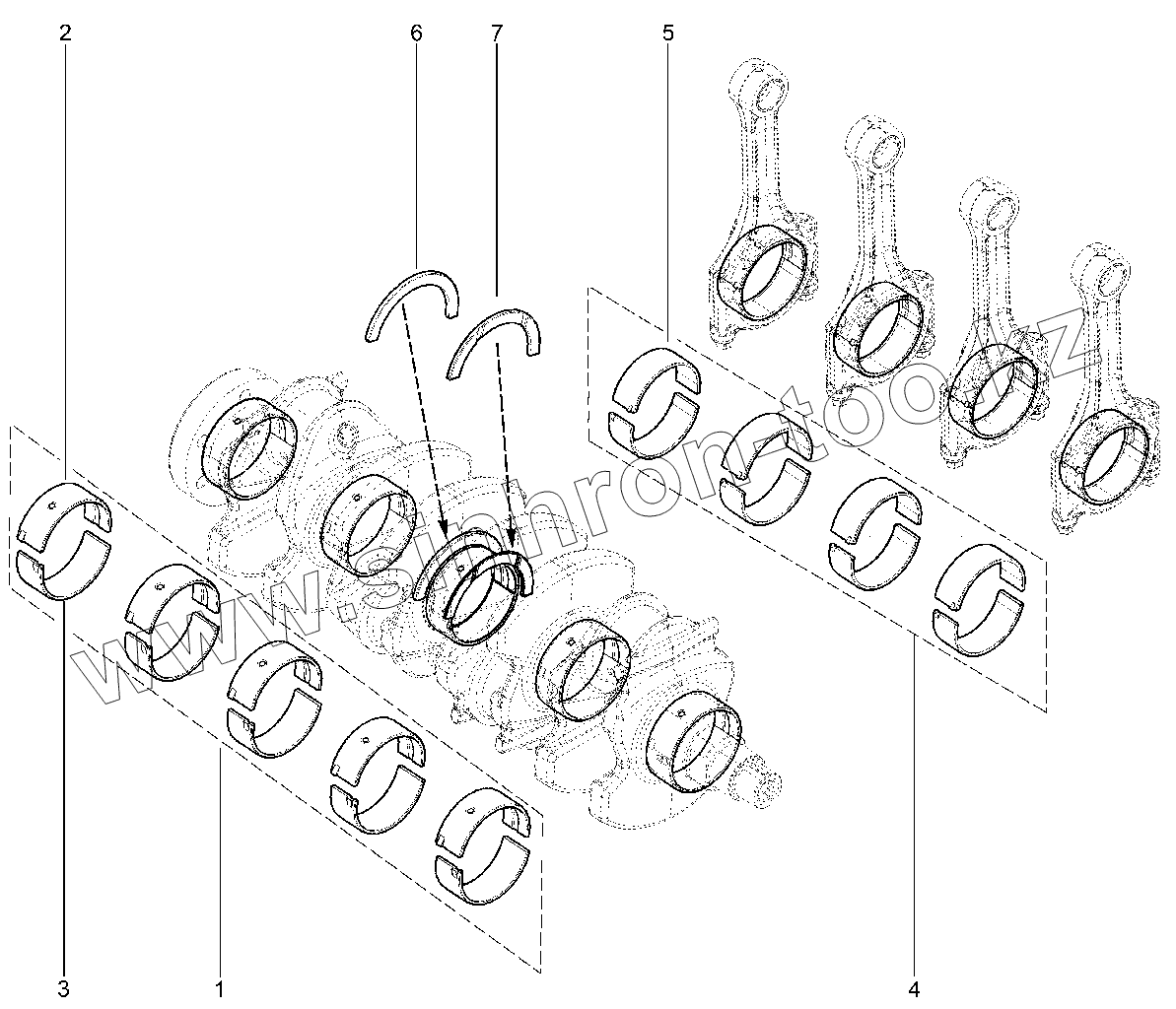 2

6

7

5

www.sinhron-too.kz

3

1

4