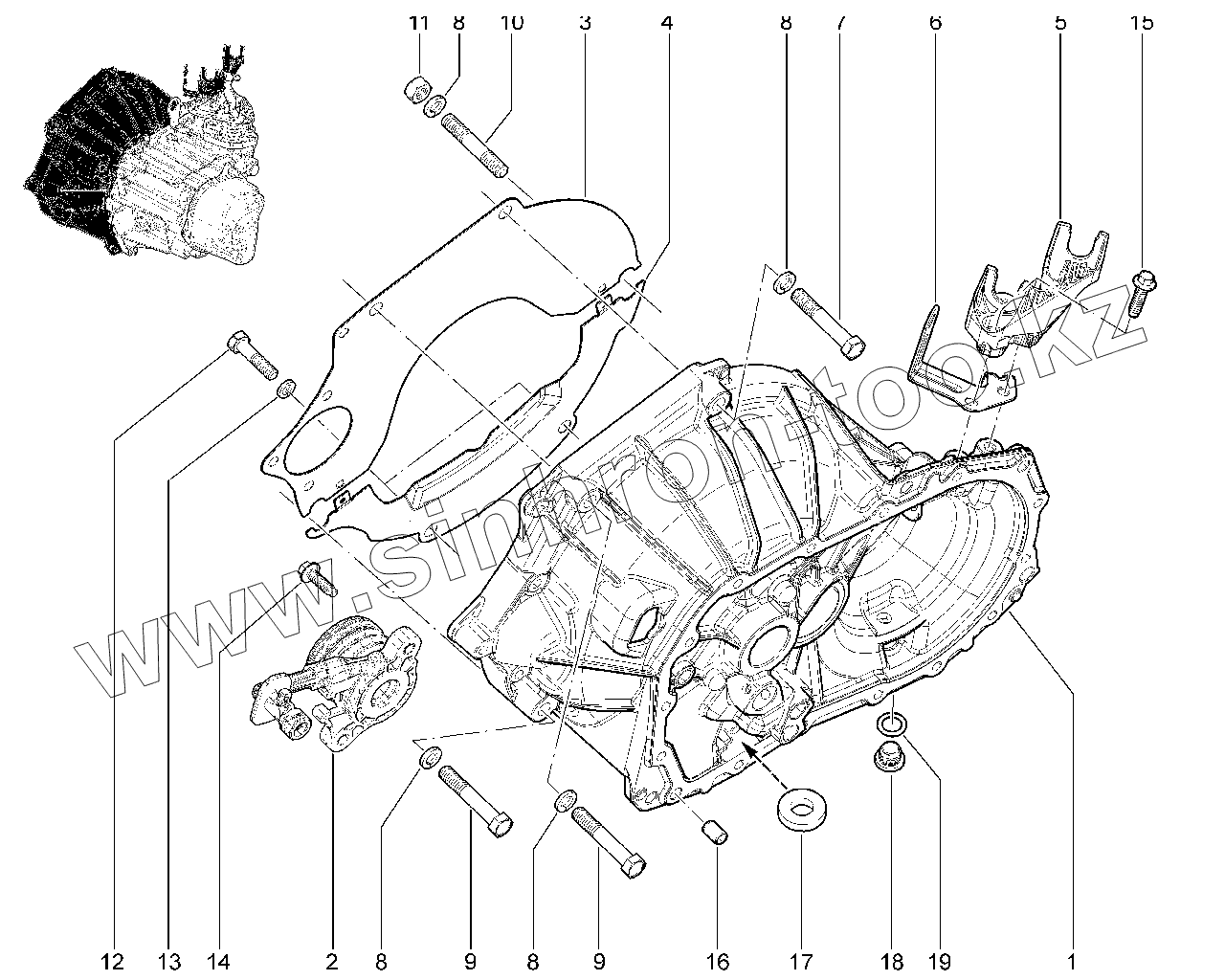 11 8 10 3 4 8 7 6 5 15

www.sinhron-too.kz

12 13 14 2 8 9 8 9 16 17 18 19 1