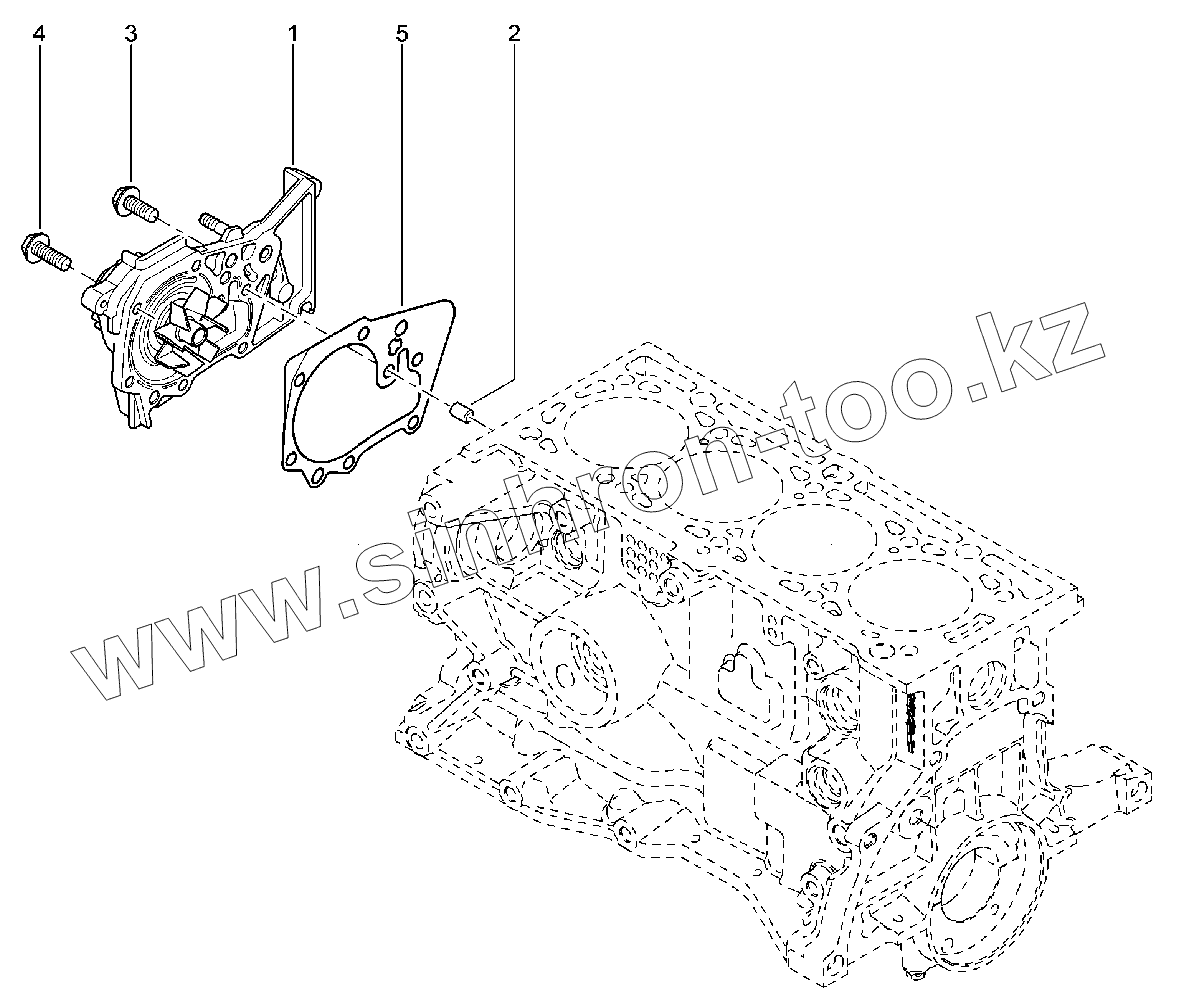 4
3
1
5
2
www.simbron-too.kz