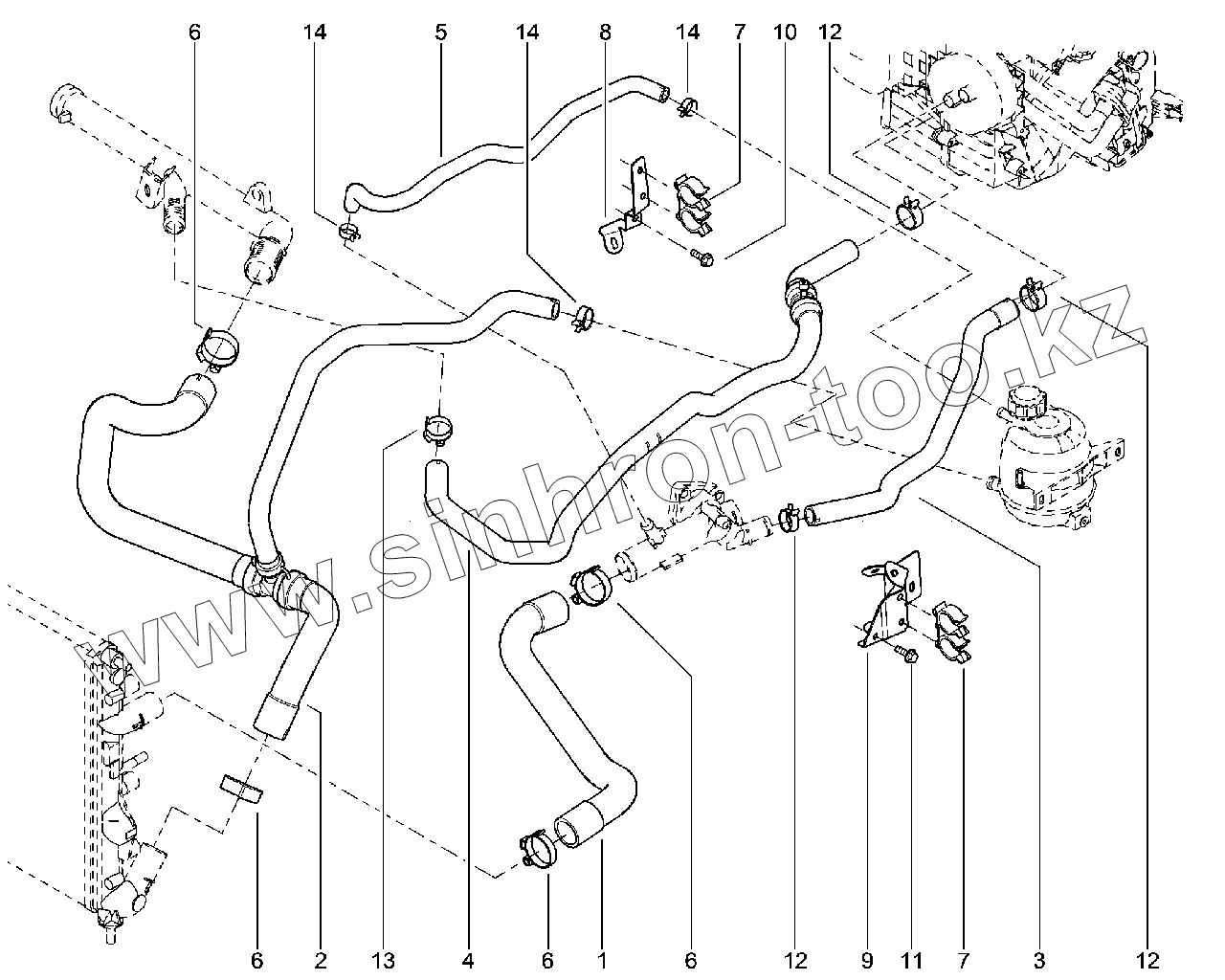 6 14 5 14 8 14 7 10 12

www.sinhron-too.kz

6 2 13 4 6 1 6 12 9 11 7 3 12