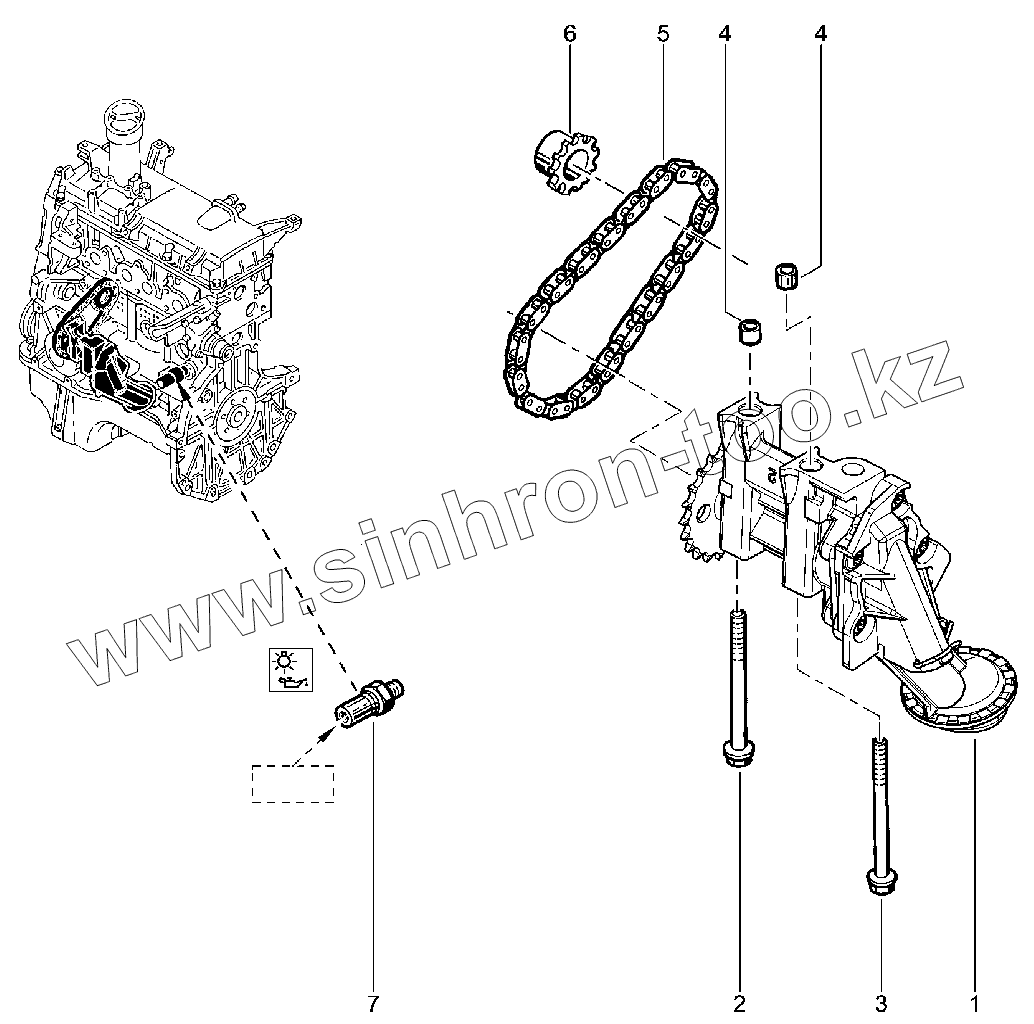 6 5 4 4

www.sinhron-too.kz

7 2 3 1