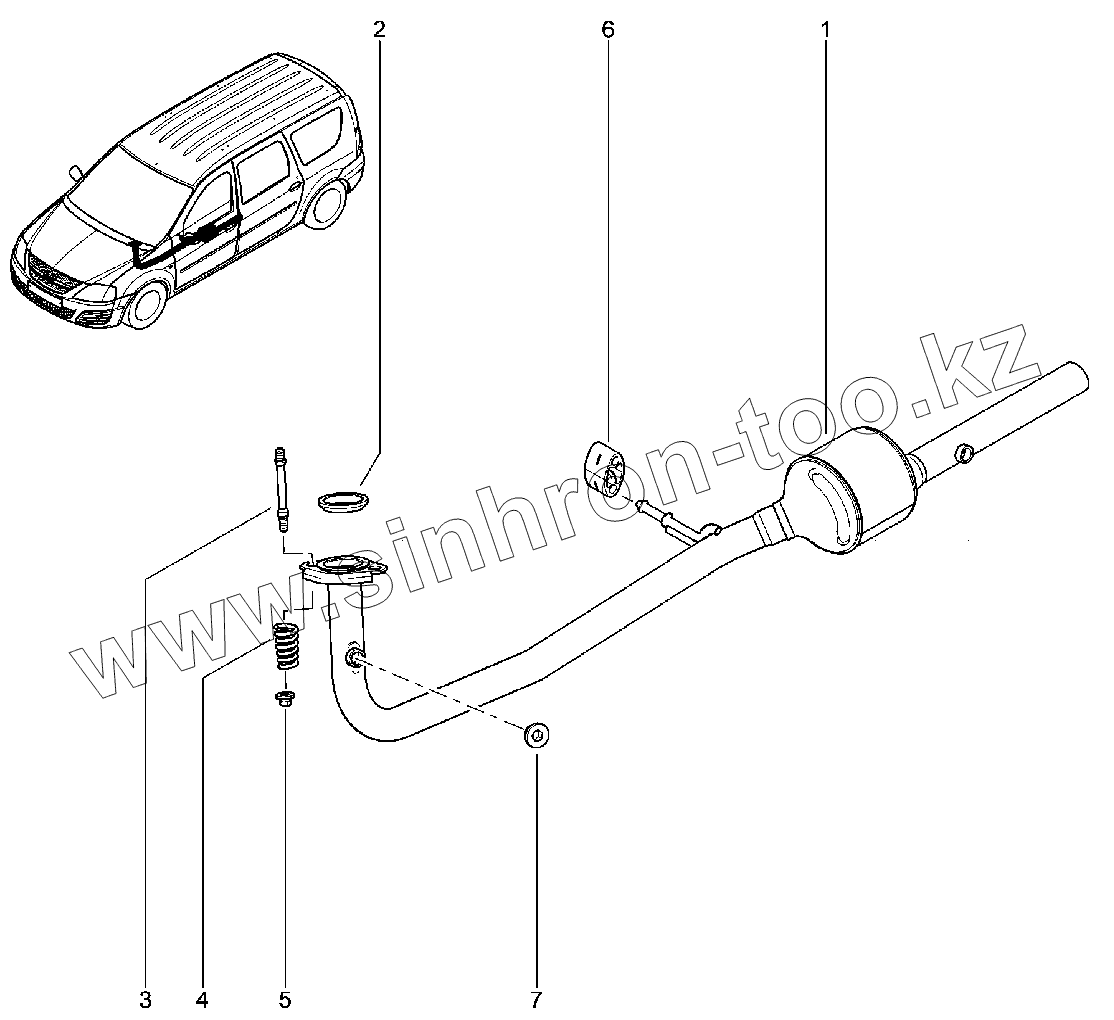 2
6
1
www.sinhron-too.kz
3
4
5
7