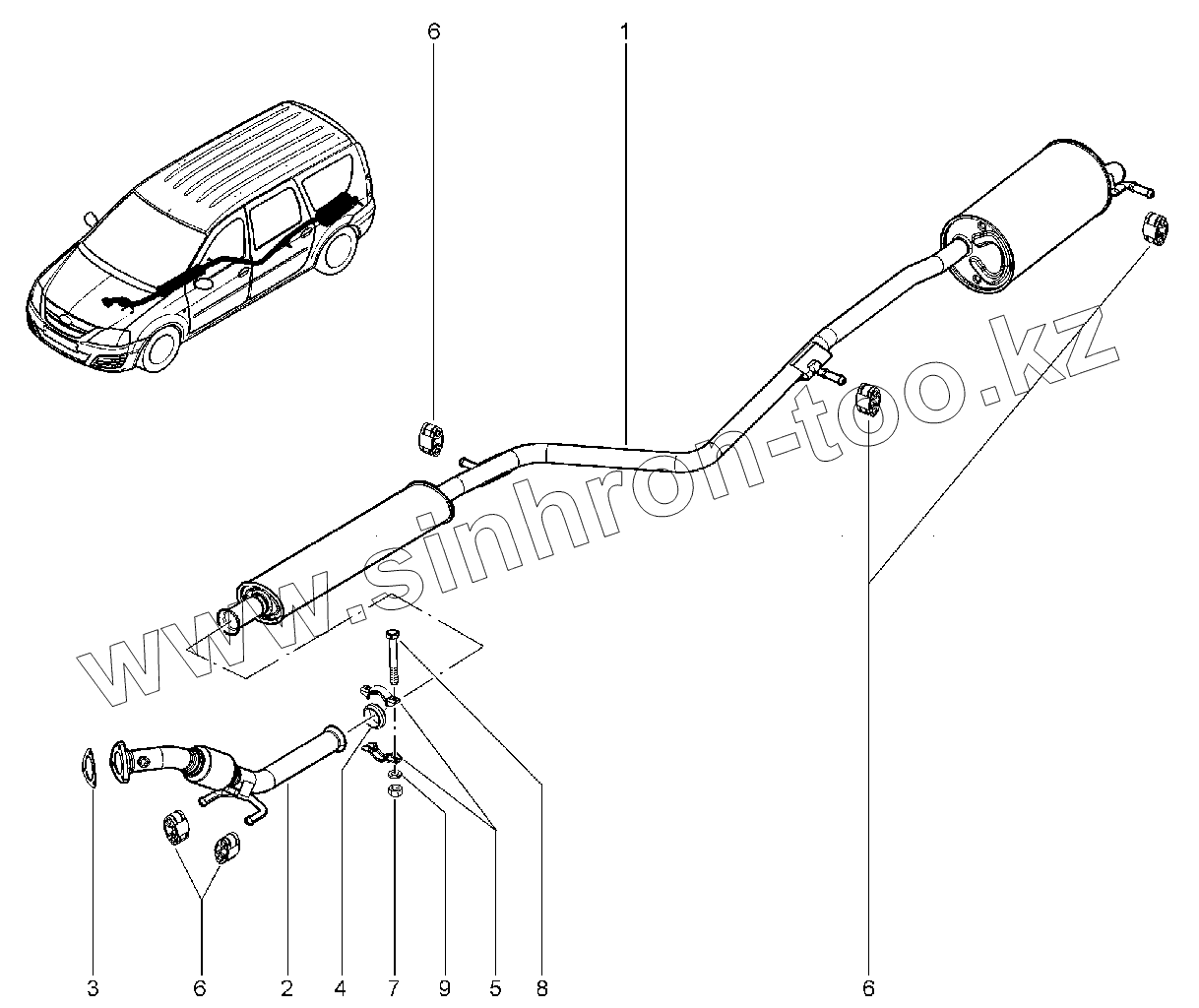 6
1
www.sinhron-too.kz
3
6
2
4
7
9
5
8
6