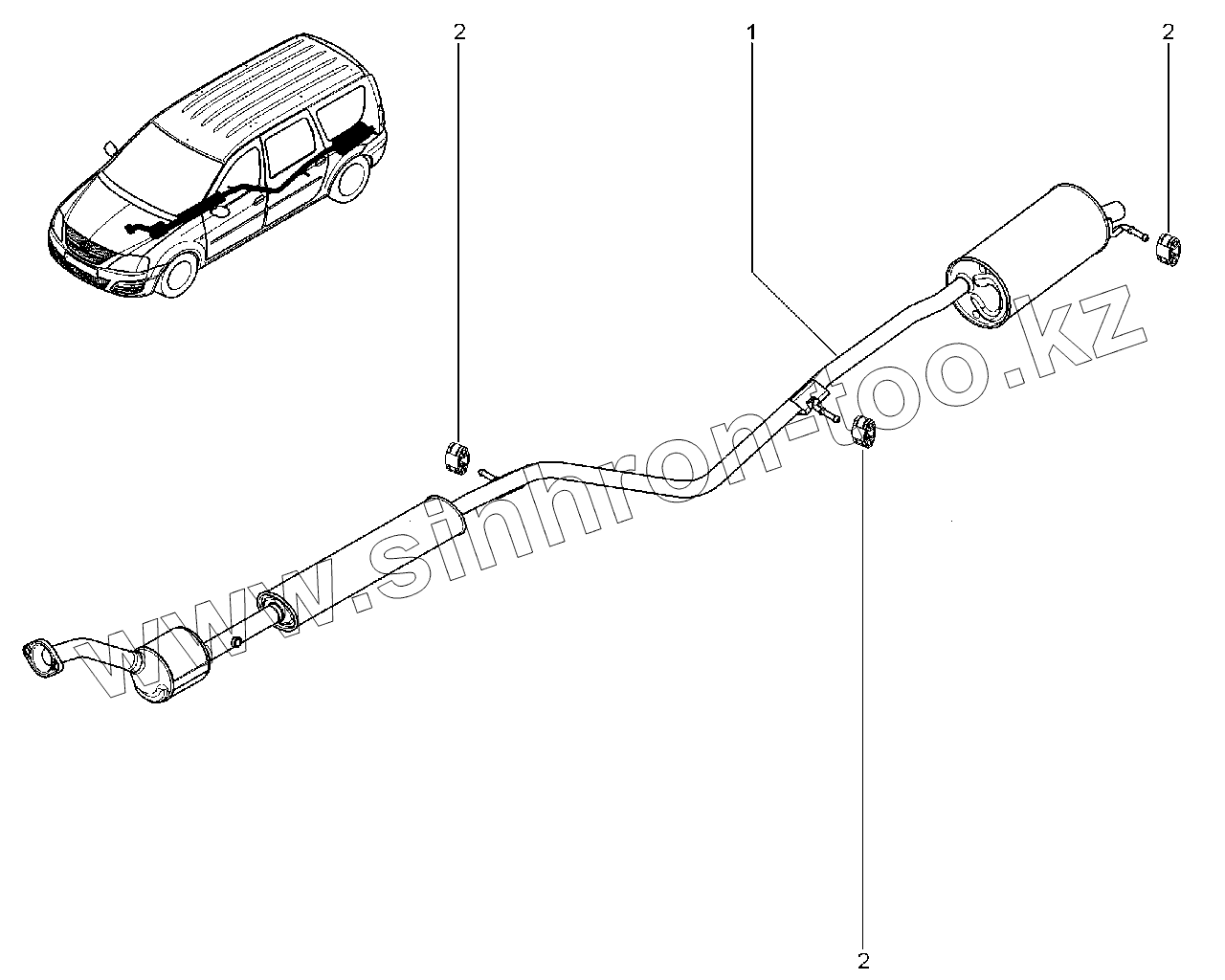 2
1
2
www.sinnron-too.kz
2