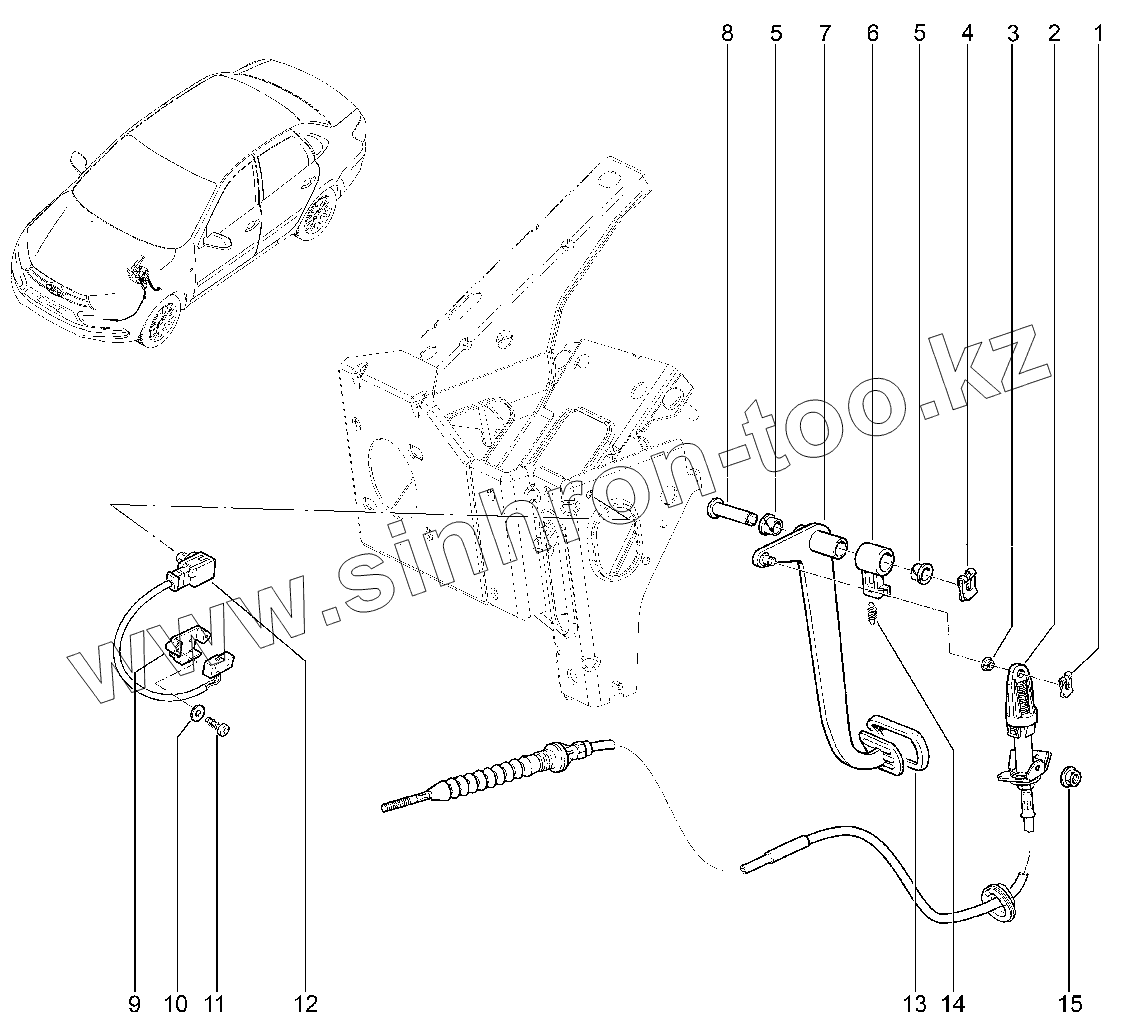 8 5 7 6 5 4 3 2 1

www.sinhron-too.kz

9 10 11 12

13 14 15