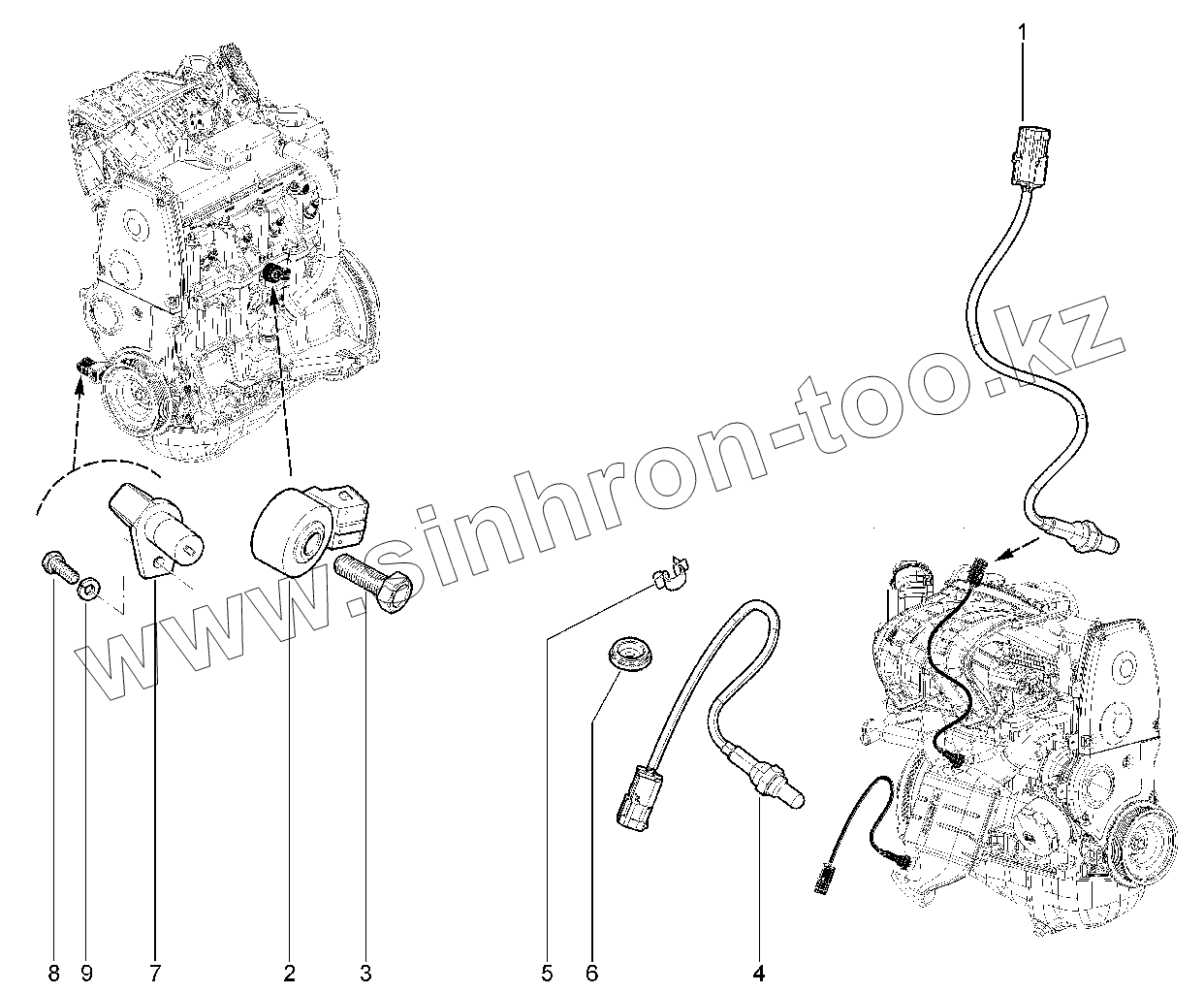 1

www.sinhron-too.kz

8 9 7 2 3 5 6 4