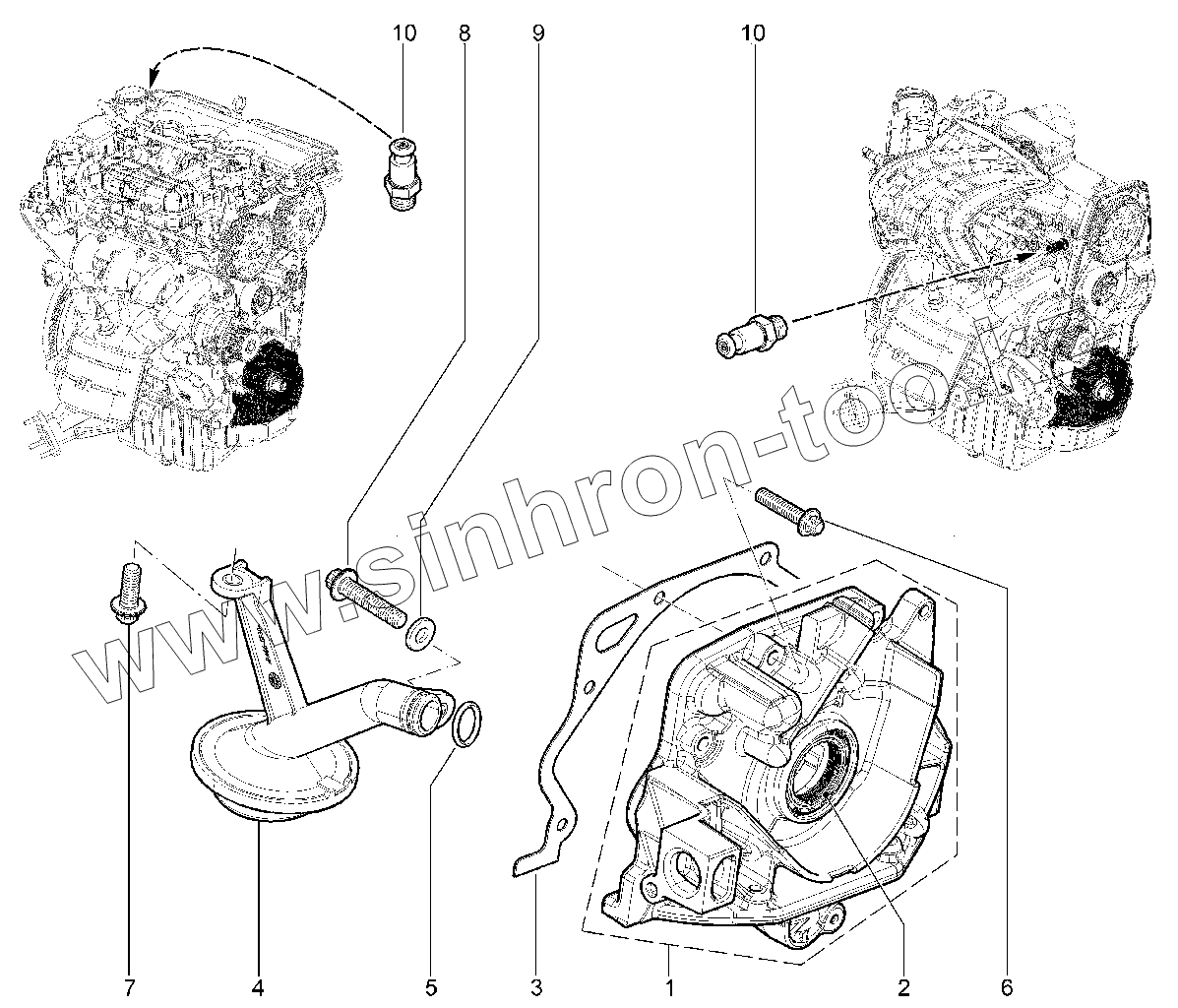 10
8
9
10
www.sinhron-too.kz
7
4
5
3
1
2
6