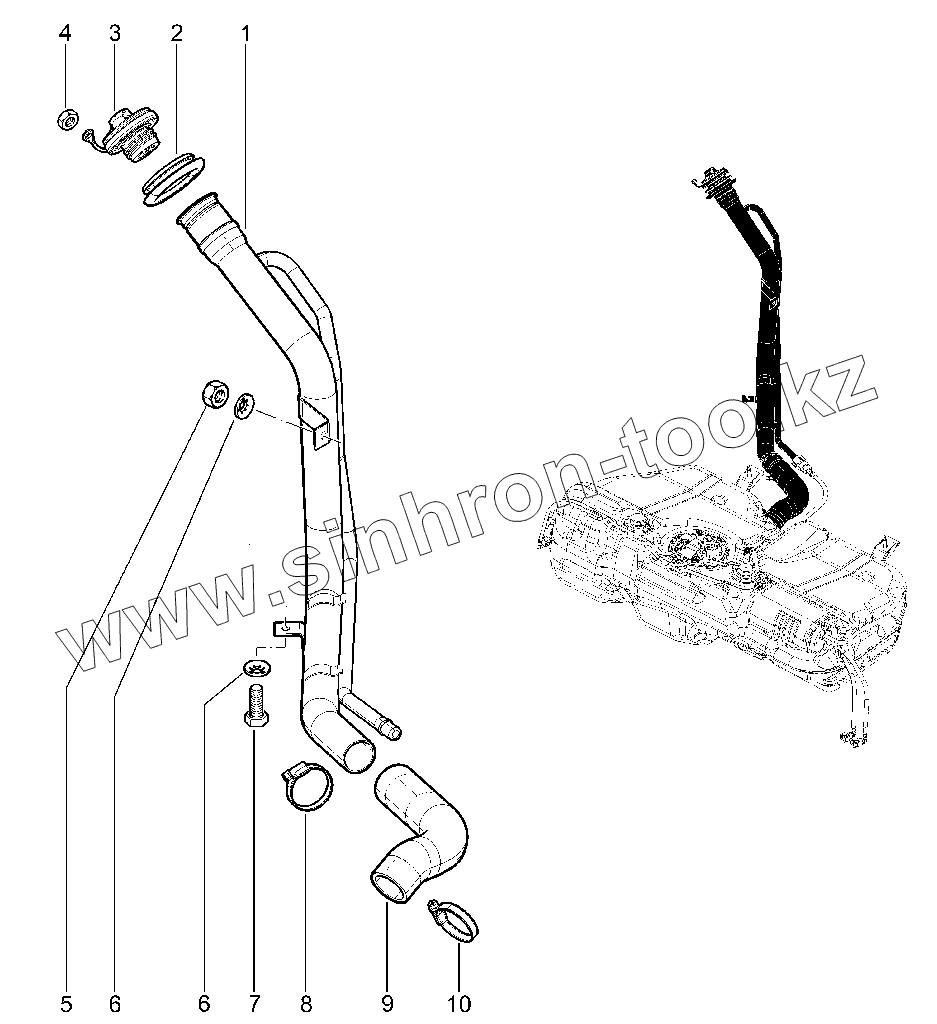 4 3 2 1

www.sinhron-too.kz

5 6 6 7 8 9 10