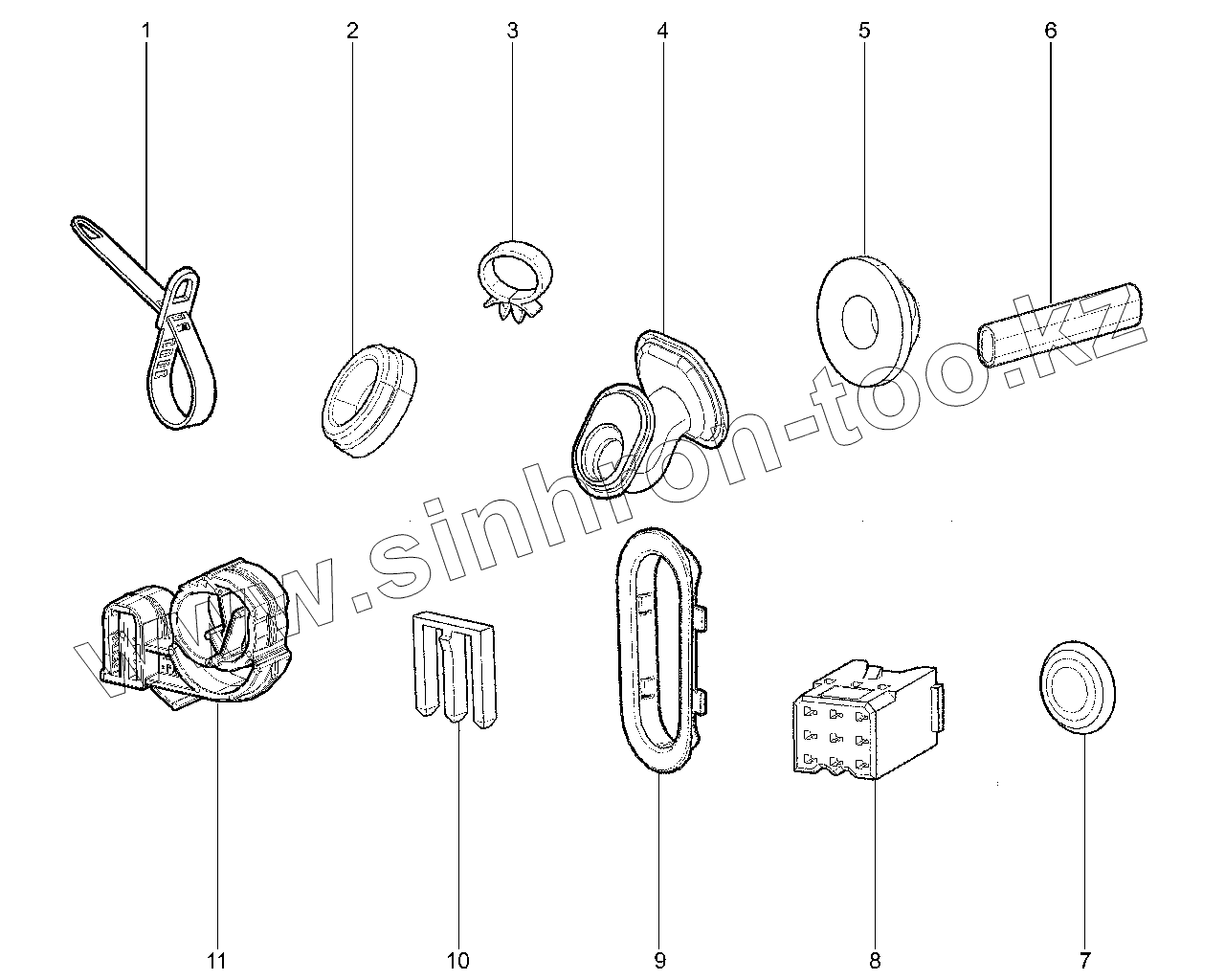 1
2
3
4
5
6

www.sinhron-too.kz

11
10
9
8
7