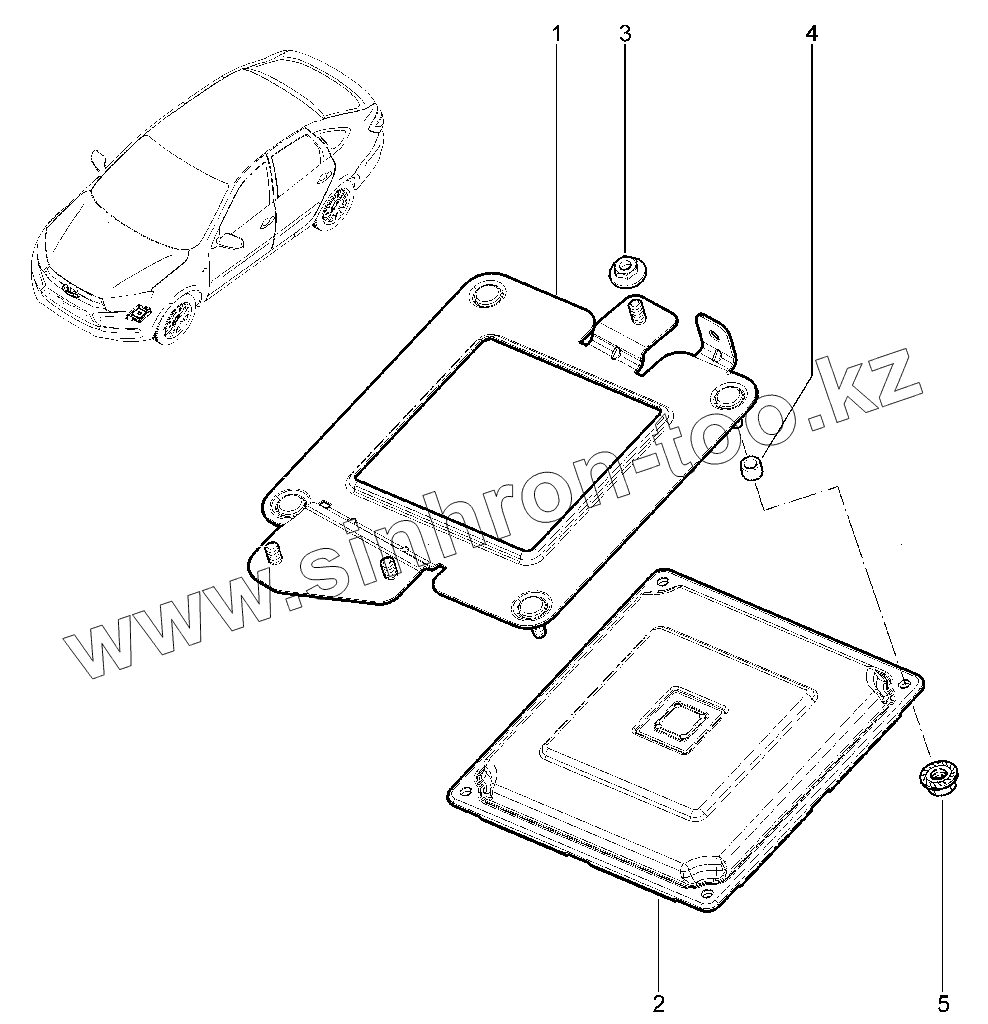 1
3
4
www.sinhron-too.kz
2
5