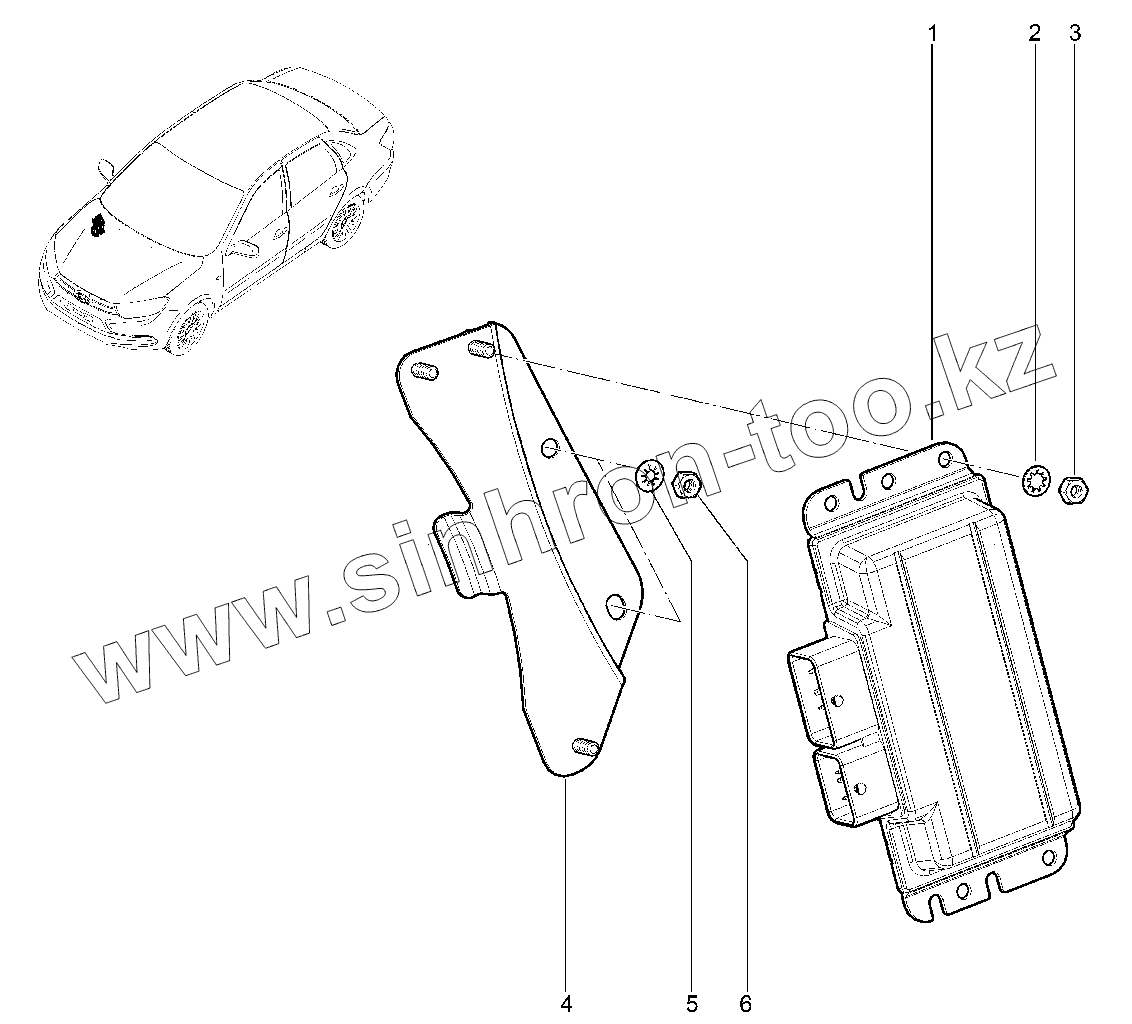 1
2
3
www.sinhron-too.kz
4
5
6