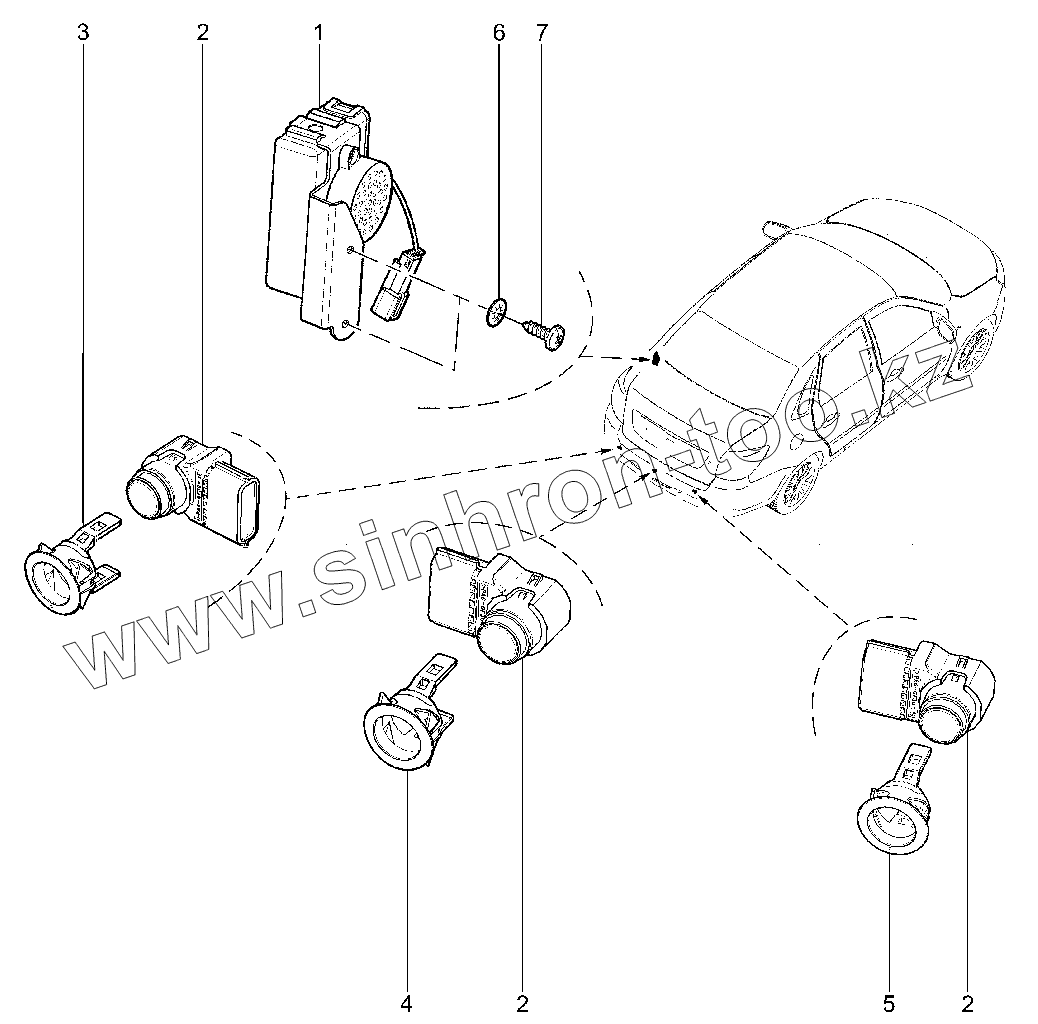 3
2
1
6
7
www.sinhron-too.kz
4
2
5
2