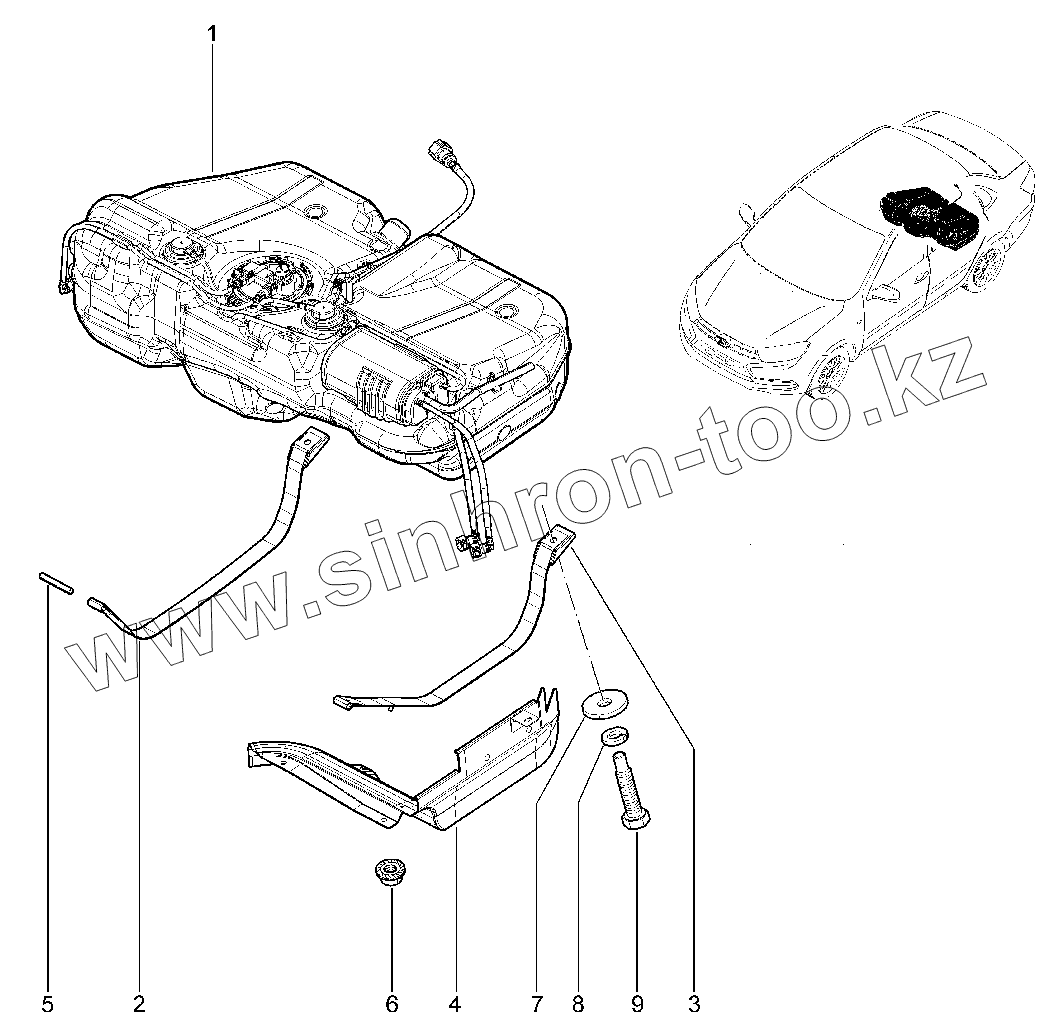 1

www.sinhron-too.kz

5
2
6
4
7
8
9
3