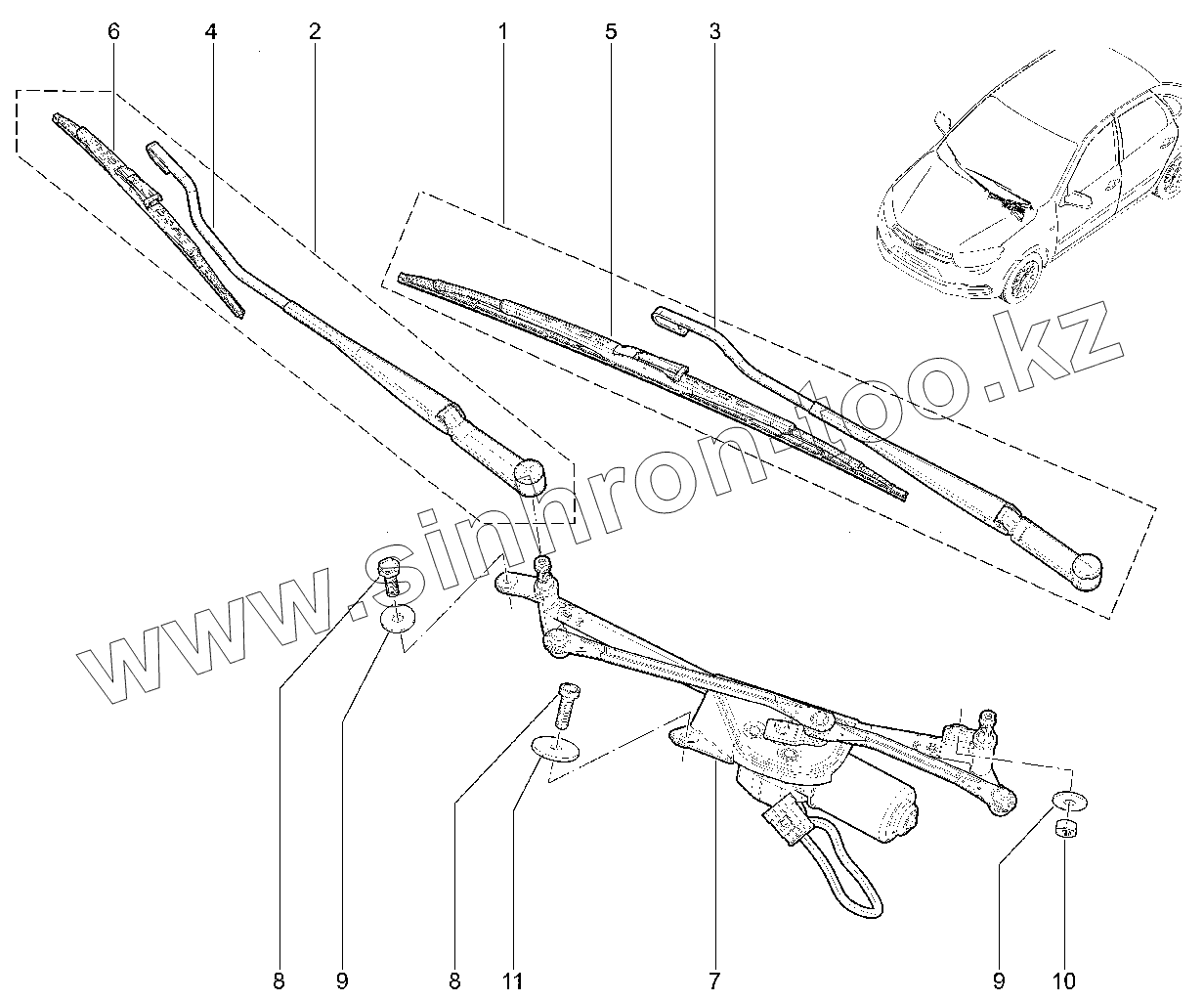 6 4 2 1 5 3

www.sinhron-too.kz

8 9 8 11 7 9 10