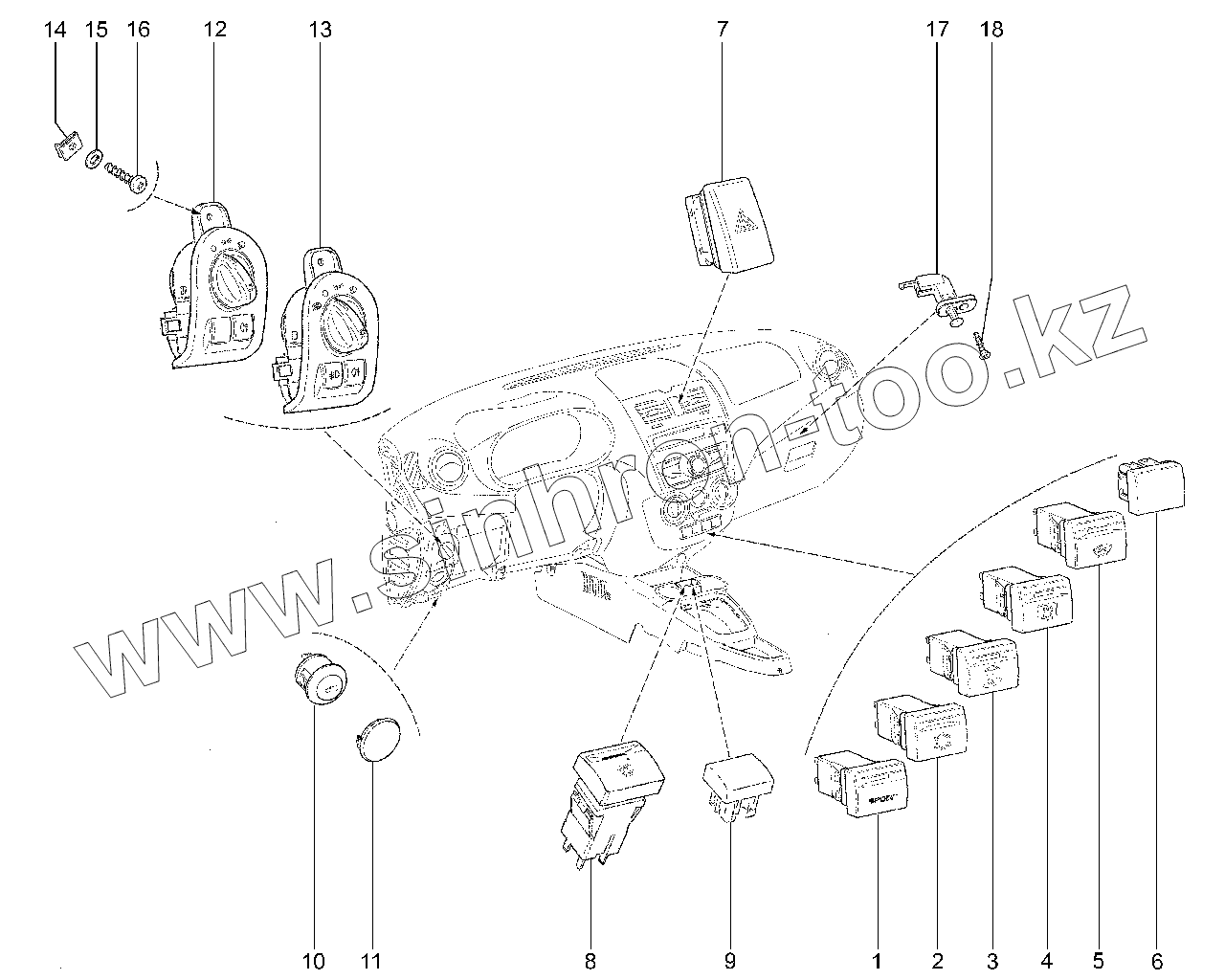 14 15 16 12 13 7 17 18

www.sinhron-too.kz

SPORT

10 11 8 9 1 2 3 4 5 6