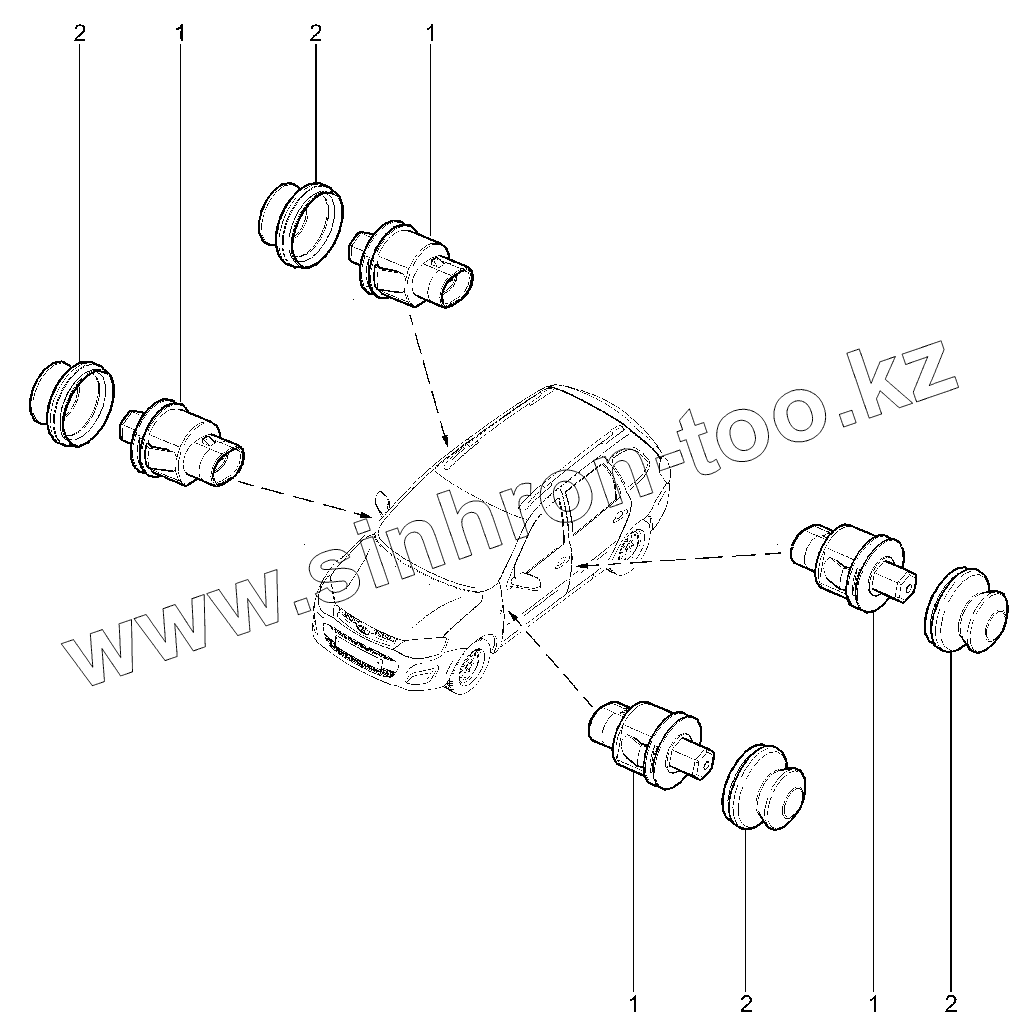 2 1 2 1

www.sinhron-too.kz

1 2 1 2