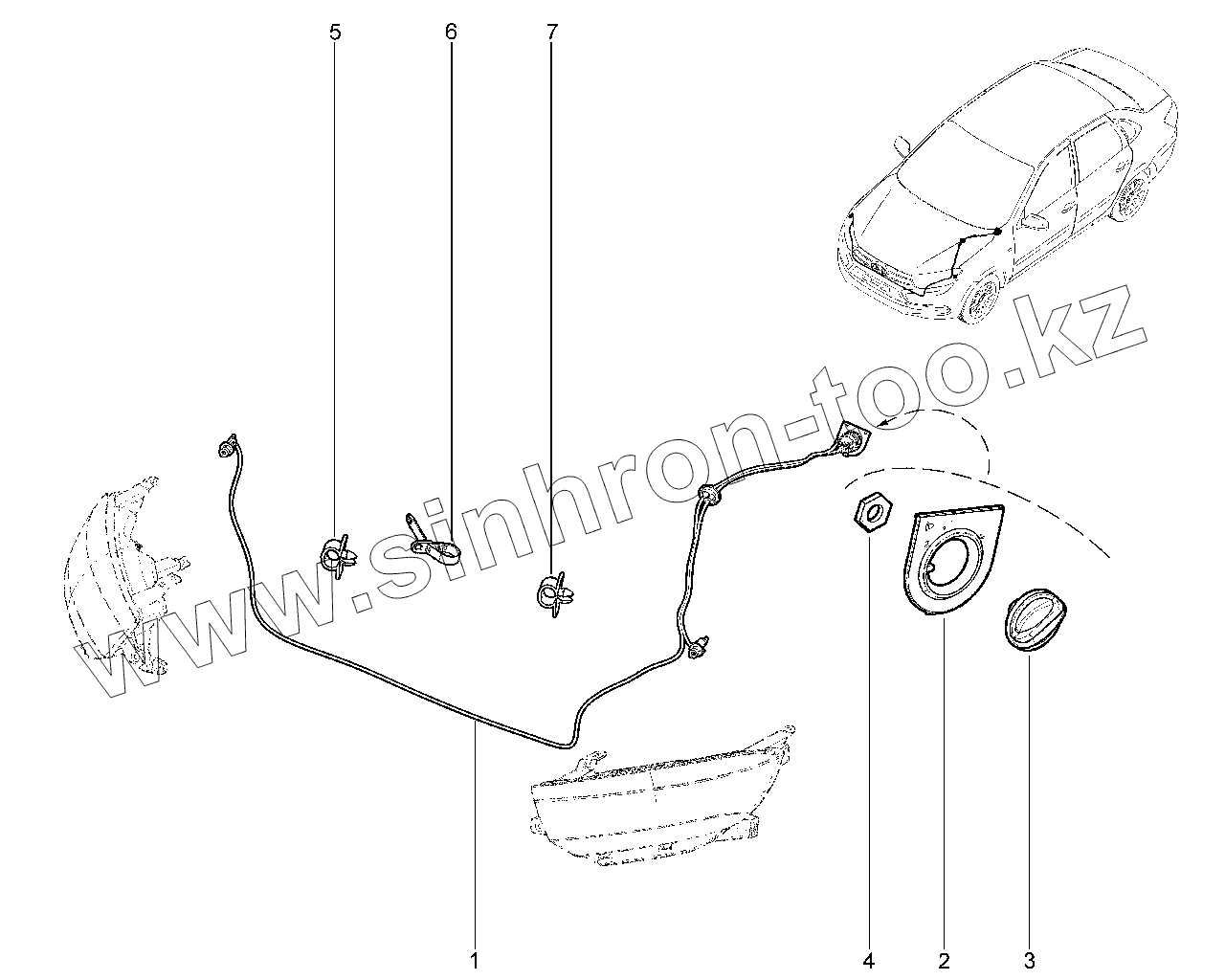 5
6
7
www.sinhron-too.kz
1
4
2
3