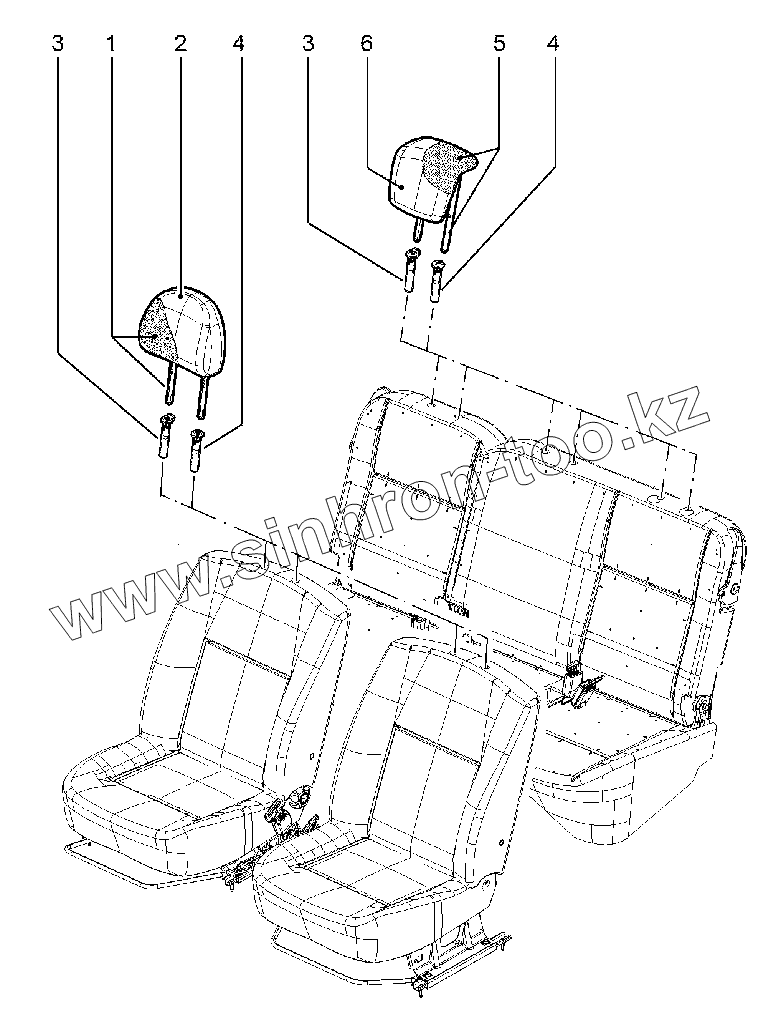 3 1 2 4 3 6 5 4

www.sinhron-too.kz